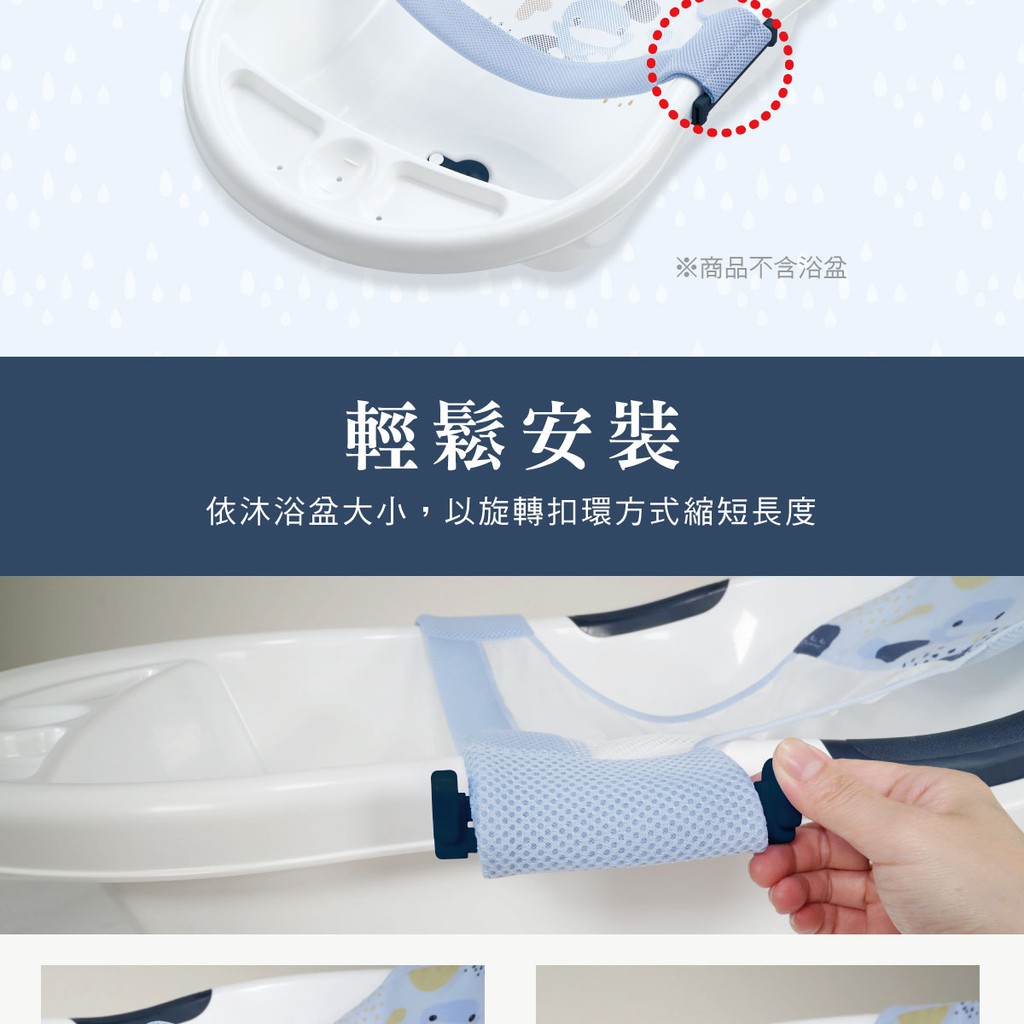 ※商品不含浴盆

輕鬆安裝

依沐浴盆大小，以旋轉扣環方式縮短長度