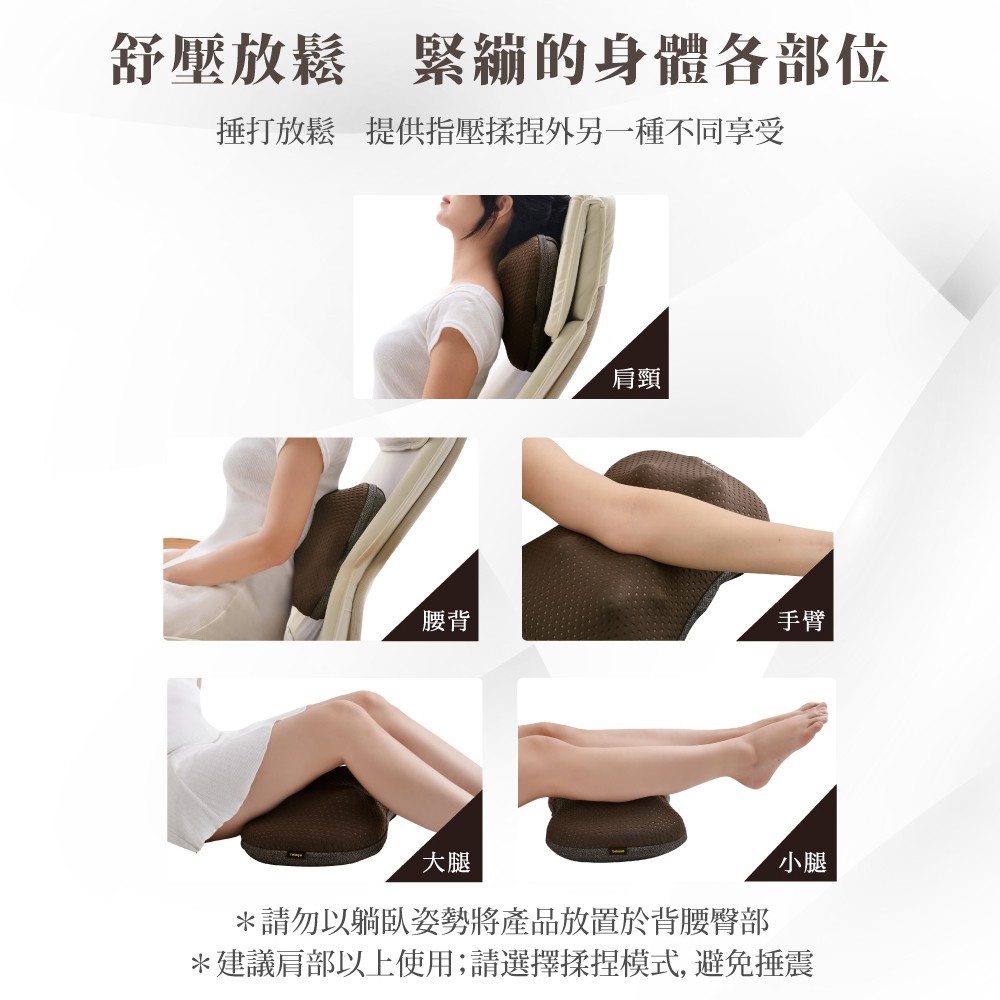 舒壓放鬆　緊繃的身體各部位

捶打放鬆　提供指壓揉捏外另一種不同享受

肩頸

腰背

手臂

大腿

小腿

＊請勿以躺臥姿勢將產品放置於背腰臀部
＊建議肩部以上使用；請選擇揉捏模式，避免捶震