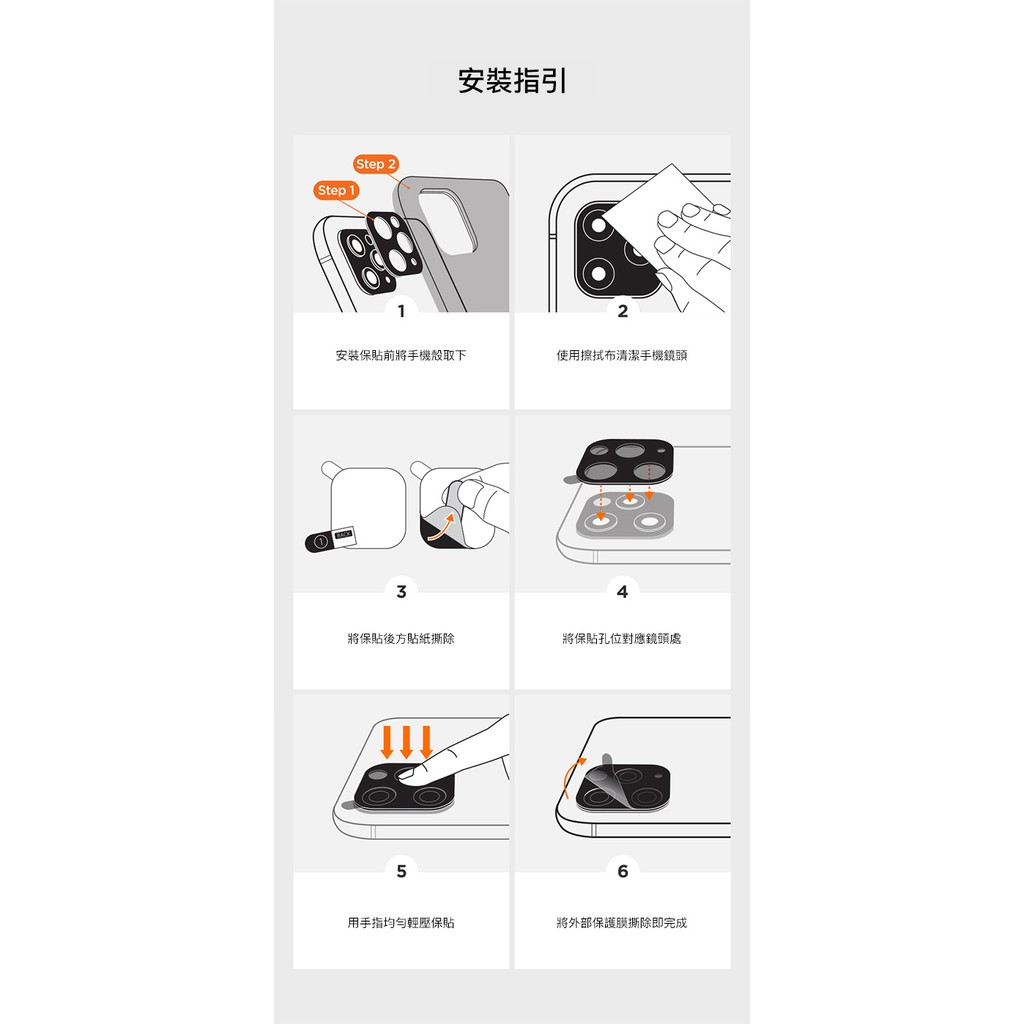 安裝指引

Step 2
Step 1

1

安裝保貼前將手機殼取下

2

使用擦拭布清潔手機鏡頭

1 BACK

3

將保貼後方貼紙撕除

4

將保貼孔位對應鏡頭處

5

用手指均勻輕壓保貼

6

將外部保護膜撕除即完成