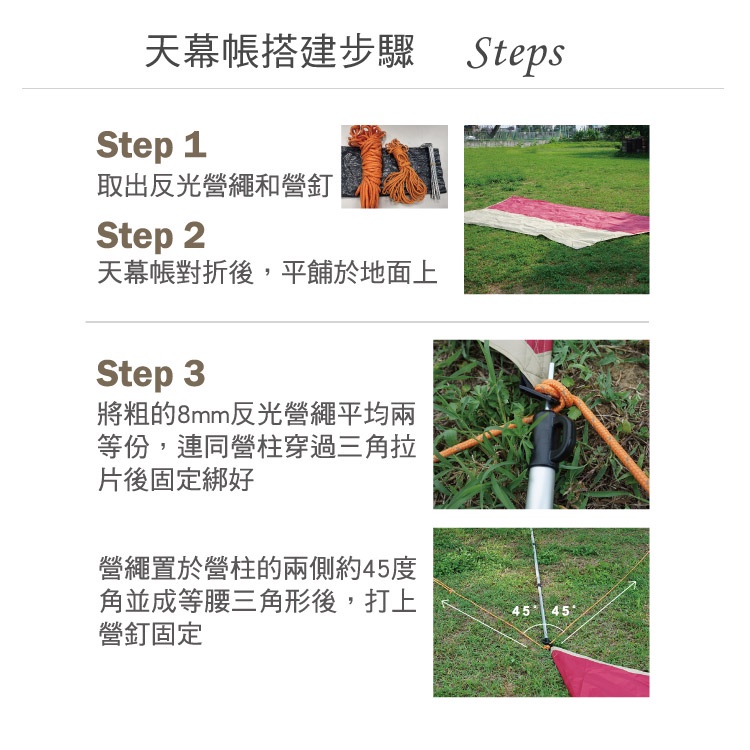 天幕帳搭建步驟 Steps

Step 1

取出反光營繩和營釘

Step 2

天幕帳對折後，平鋪於地面上

Step 3

將粗的8mm反光營繩平均兩等份，連同營柱穿過三角拉片後固定綁好

營繩置於營柱的兩側約45度角並成等腰三角形後，打上營釘固定

45° 45°