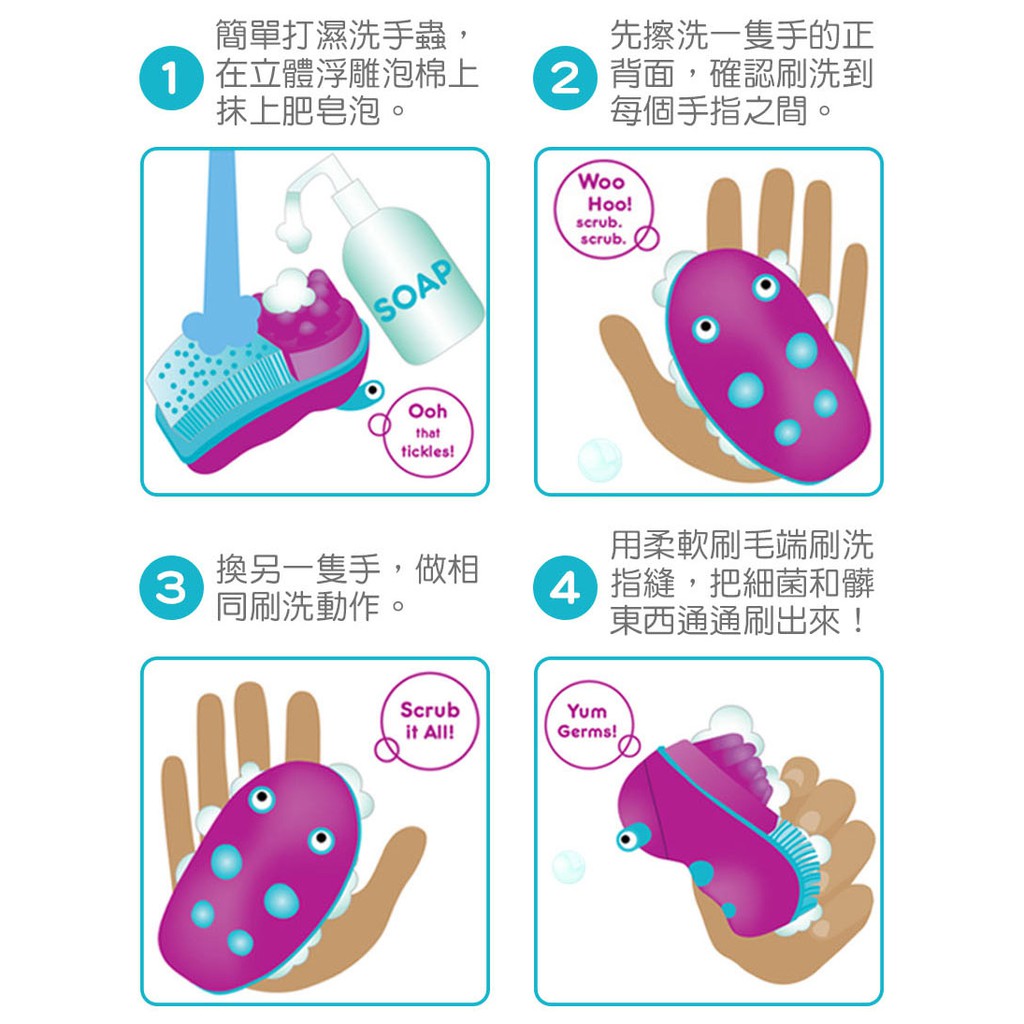 1 簡單打濕洗手蟲，在立體浮雕泡棉上抹上肥皂泡。

SOAP

Ooh that tickles!

2 先擦洗一隻手的正背面，確認刷洗到每個手指之間。

Woo Hoo! scrub. scrub.

3 換另一隻手，做相同刷洗動作。

Scrub it All!

4 用柔軟刷毛端刷洗指縫，把細菌和髒東西通通刷出來！

Yum Germs!