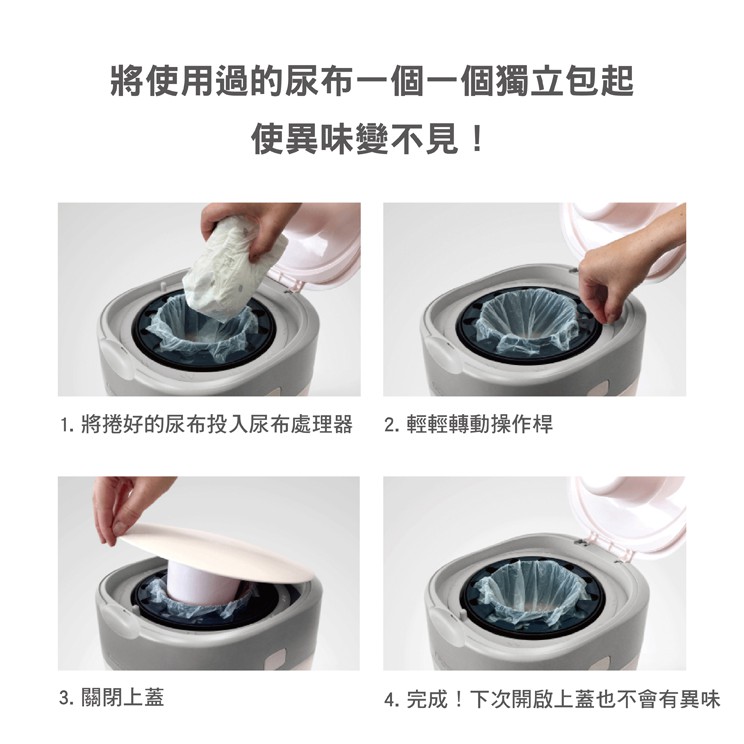 將使用過的尿布一個一個獨立包起

使異味變不見！

1.將捲好的尿布投入尿布處理器

2.輕輕轉動操作桿

3.關閉上蓋

4.完成！下次開啟上蓋也不會有異味