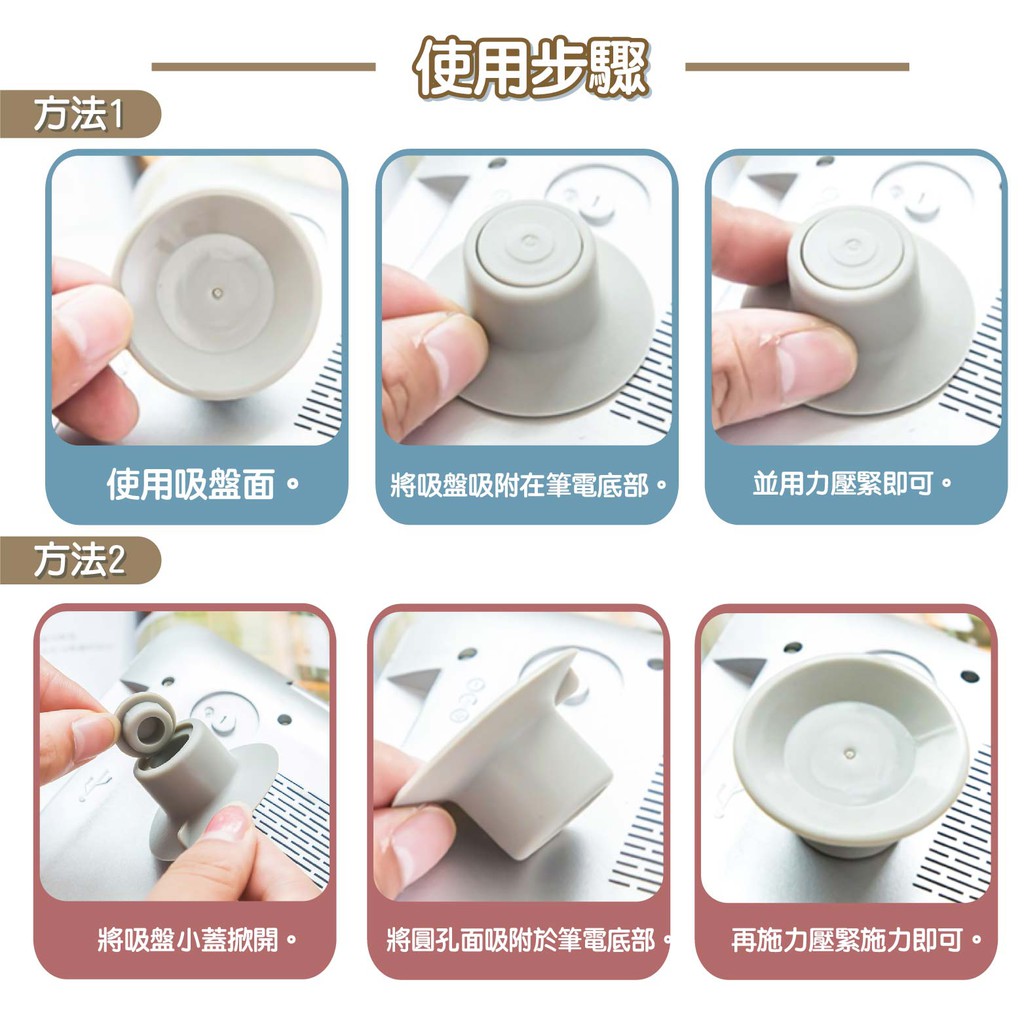 使用步驟

方法1

使用吸盤面。

將吸盤吸附在筆電底部。

並用力壓緊即可。

方法2

將吸盤小蓋掀開。

將圓孔面吸附於筆電底部。

再施力壓緊施力即可。