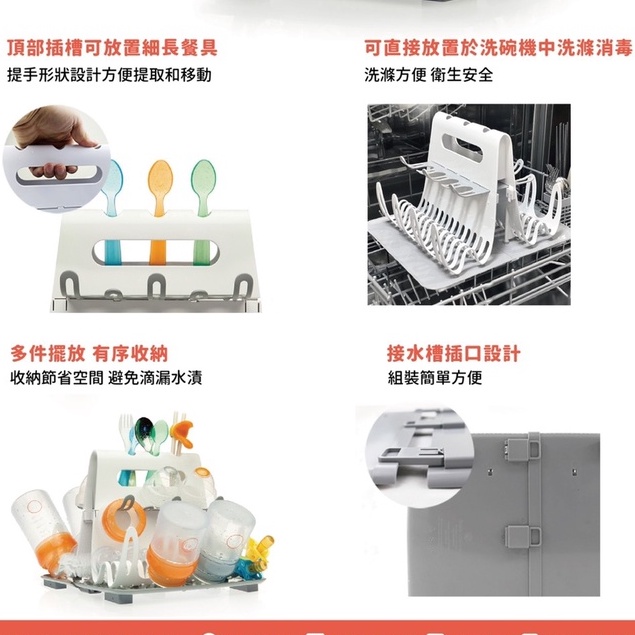 頂部插槽可放置細長餐具
提手形狀設計方便提取和移動

可直接放置於洗碗機中洗滌消毒
洗滌方便 衛生安全

多件擺放 有序收納
收納節省空間 避免滴漏水漬

接水槽插口設計
組裝簡單方便