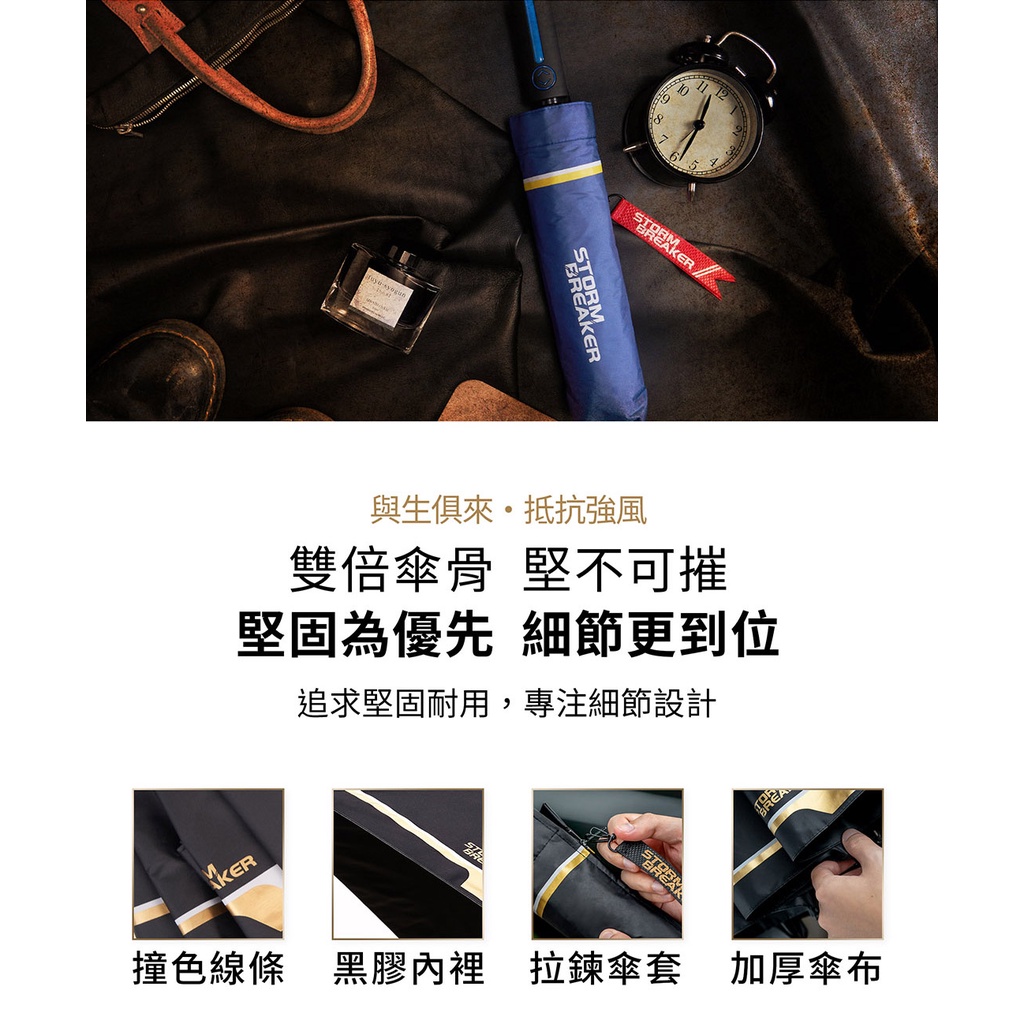 STORM BREAKER

STORM BREAKER

與生俱來・抵抗強風

雙倍傘骨 堅不可摧

堅固為優先 細節更到位

追求堅固耐用，專注細節設計

撞色線條

黑膠內裡

拉鍊傘套

加厚傘布