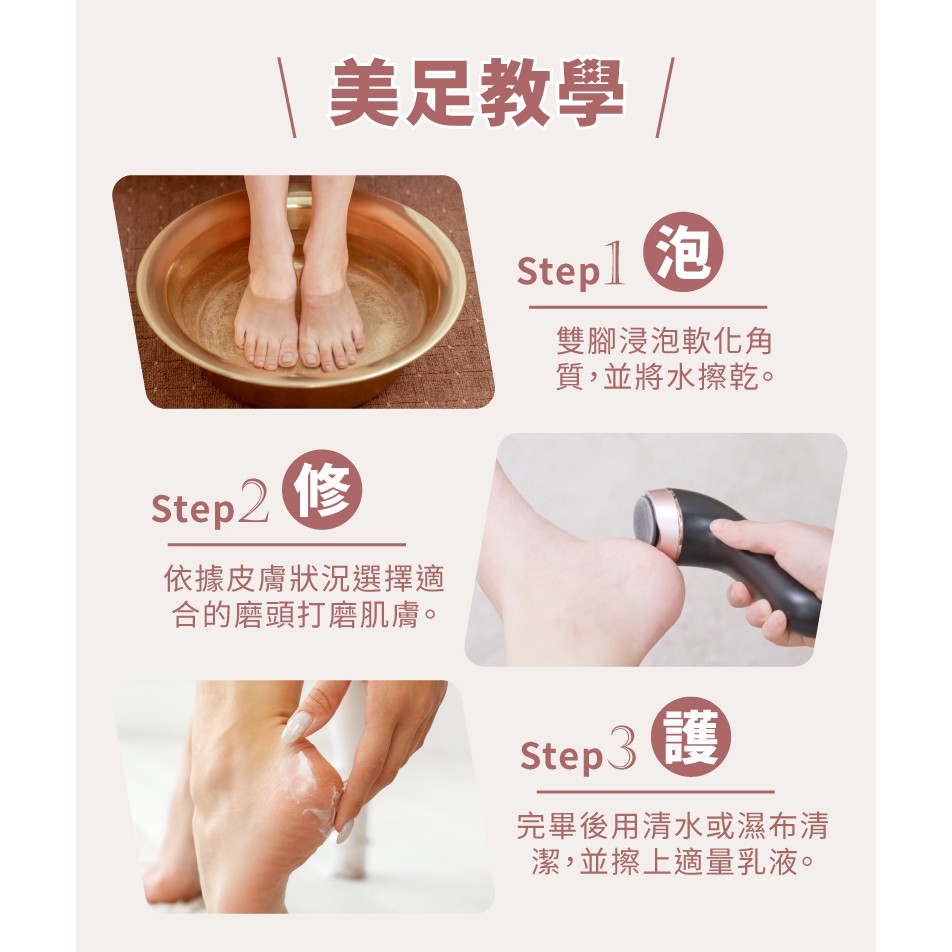 \ 美足教學 /

Step1 泡

雙腳浸泡軟化角質，並將水擦乾。

Step2 修

依據皮膚狀況選擇適合的磨頭打磨肌膚。

Step3 護

完畢後用清水或濕布清潔，並擦上適量乳液。