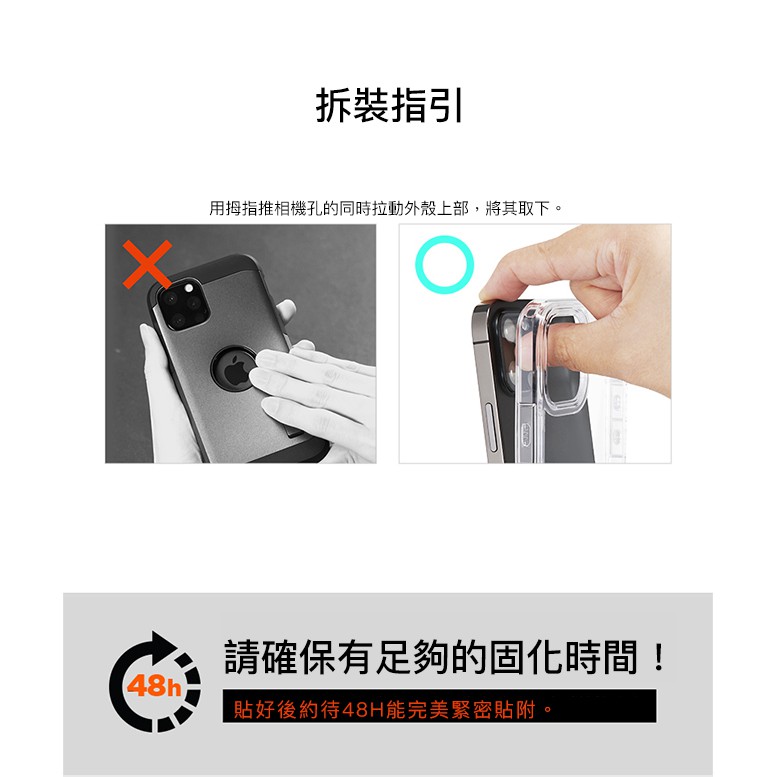 拆裝指引

用拇指推相機孔的同時拉動外殼上部，將其取下。

48h

請確保有足夠的固化時間！

貼好後約待48H能完美緊密貼附。