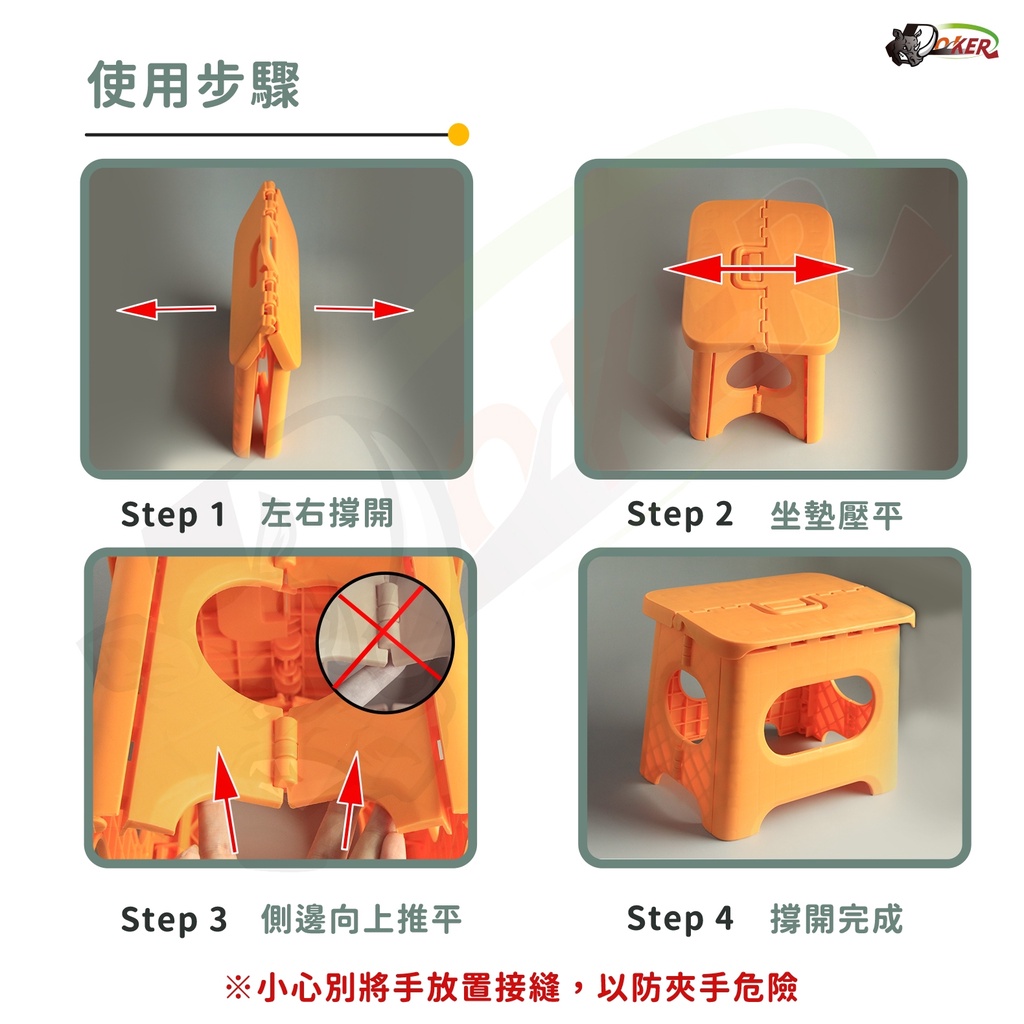 DOKER

使用步驟

Step 1 左右撐開

Step 2 坐墊壓平

Step 3 側邊向上推平

Step 4 撐開完成

※小心別將手放置接縫，以防夾手危險