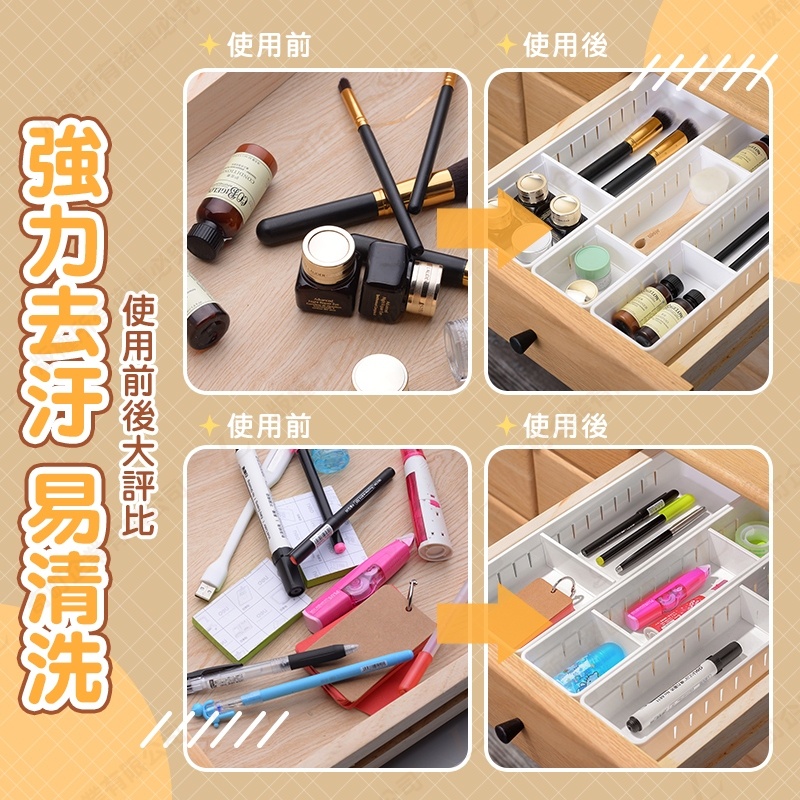 強力去汙 易清洗

使用前後大評比

使用前

使用後

使用前

使用後