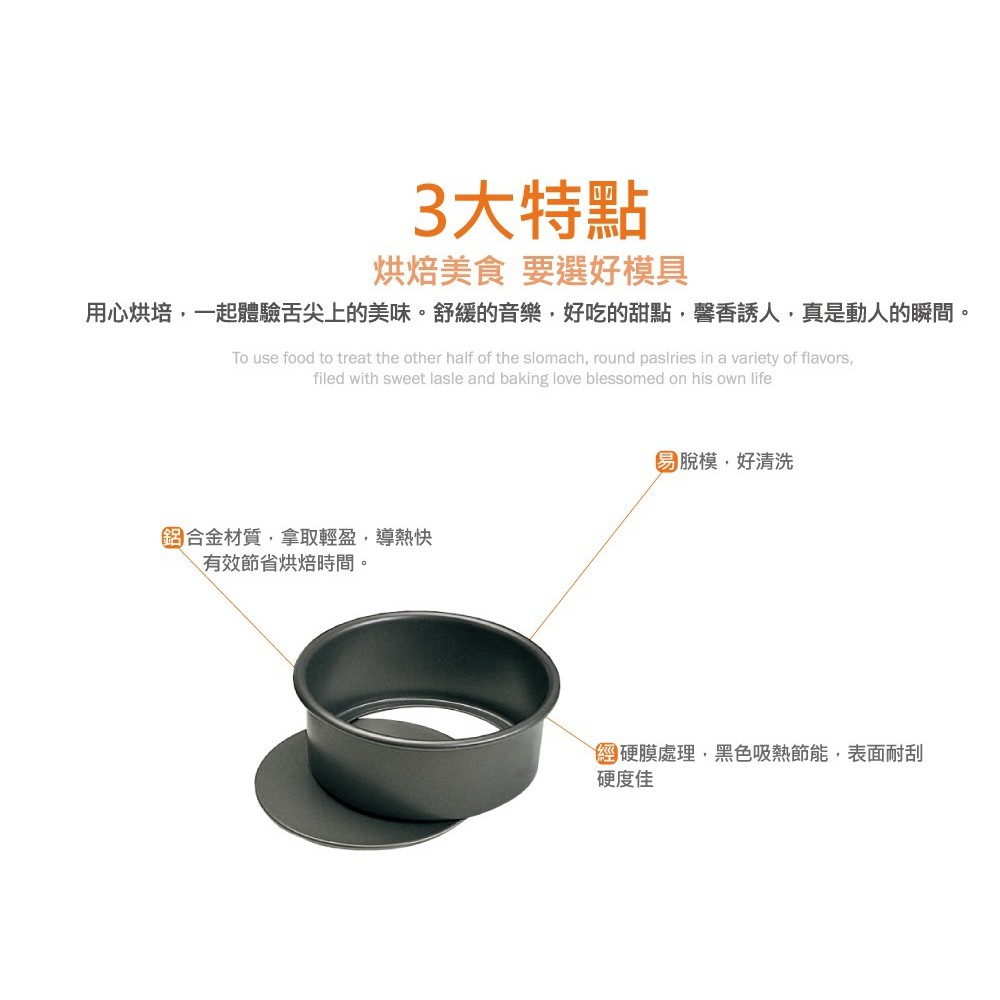 3大特點
烘焙美食 要選好模具
用心烘培，一起體驗舌尖上的美味。舒緩的音樂，好吃的甜點，馨香誘人，真是動人的瞬間。

To use food to treat the other half of the slomach, round paslries in a variety of flavors, filed with sweet lasle and baking love blessomed on his own life

易脫模，好清洗

鋁合金材質，拿取輕盈，導熱快
有效節省烘焙時間。

經硬膜處理，黑色吸熱節能，表面耐刮
硬度佳