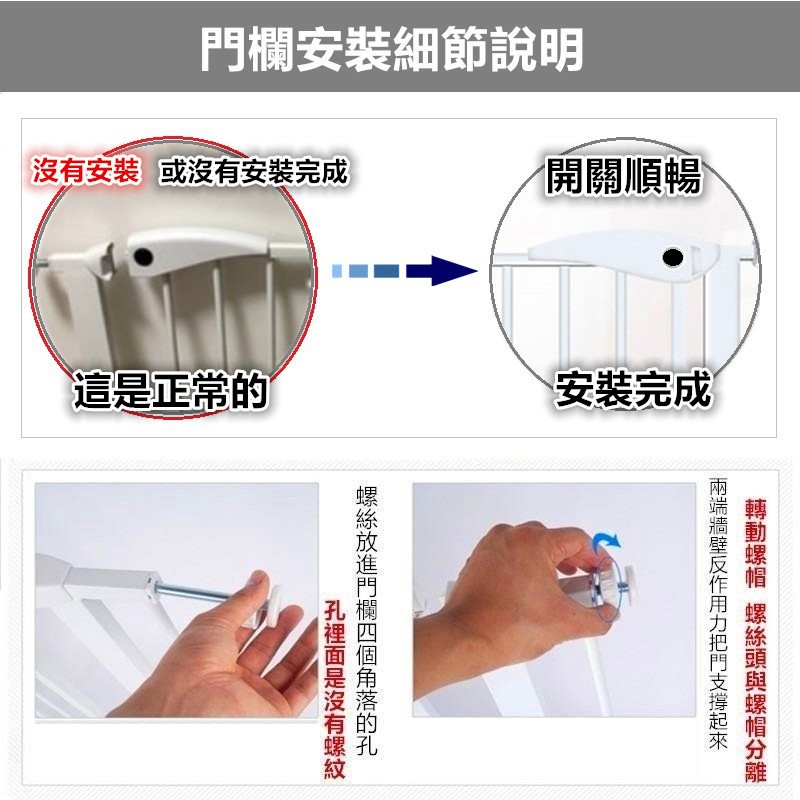 門欄安裝細節說明

沒有安裝 或沒有安裝完成

這是正常的

開關順暢

安裝完成

螺絲放進門欄四個角落的孔

孔裡面是沒有螺紋

轉動螺帽 螺絲頭與螺帽分離

兩端牆壁反作用力把門支撐起來