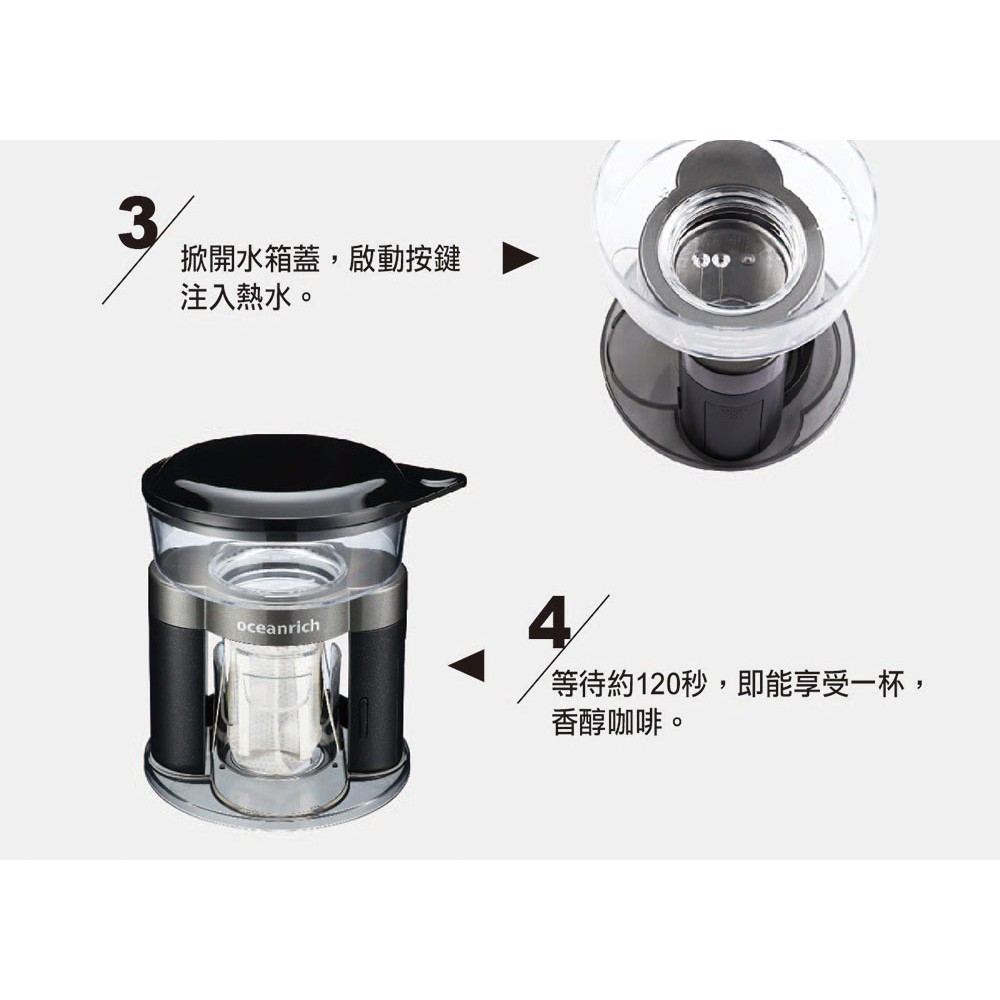 3

掀開水箱蓋，啟動按鍵注入熱水。

oceanrich

4

等待約120秒，即能享受一杯，香醇咖啡。