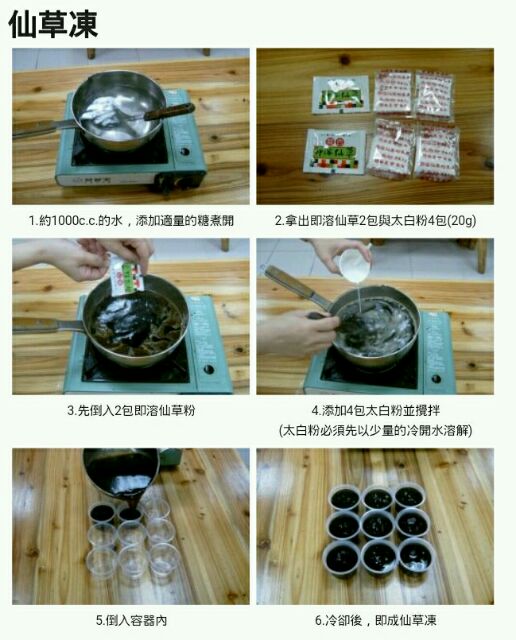 仙草凍

1.約1000c.c.的水，添加適量的糖煮開

2.拿出即溶仙草2包與太白粉4包(20g)

3.先倒入2包即溶仙草粉

4.添加4包太白粉並攪拌
(太白粉必須先以少量的冷開水溶解)

5.倒入容器內

6.冷卻後，即成仙草凍