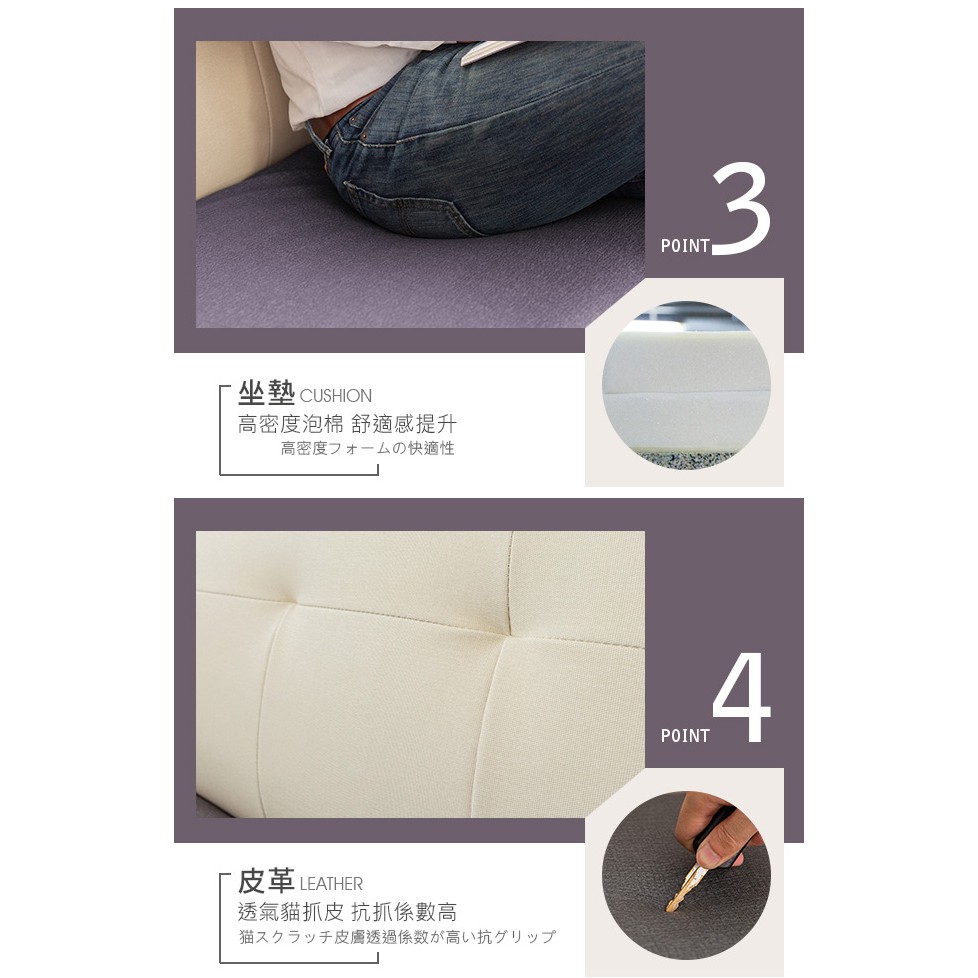 POINT 3

坐墊 CUSHION
高密度泡棉 舒適感提升
高密度フォームの快適性

POINT 4

皮革 LEATHER
透氣貓抓皮 抗抓係數高
猫スクラッチ皮膚透過係数が高い抗グリップ