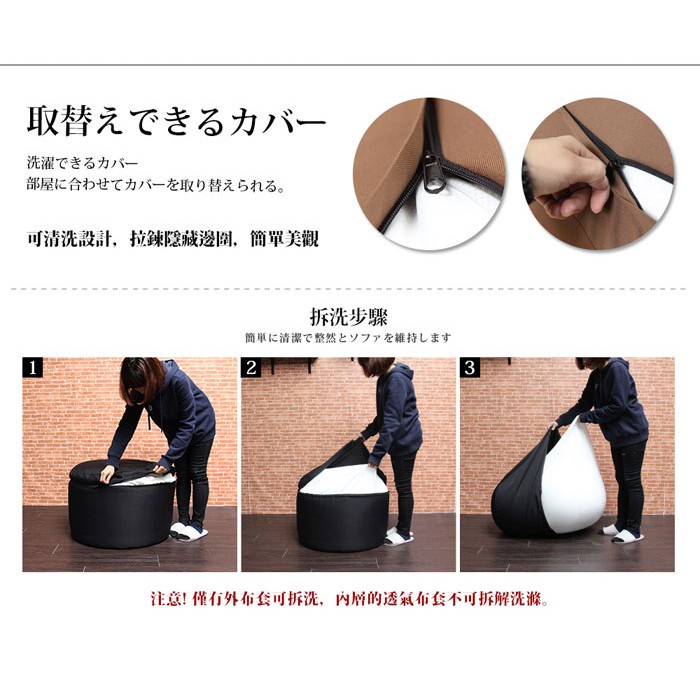 取替えできるカバー

洗濯できるカバー
部屋に合わせてカバーを取り替えられる。

可清洗設計，拉鍊隱藏邊圍，簡單美觀

拆洗步驟
簡単に清潔で整然とソファを維持します

1

2

3

注意！僅有外布套可拆洗，內層的透氣布套不可拆解洗滌。