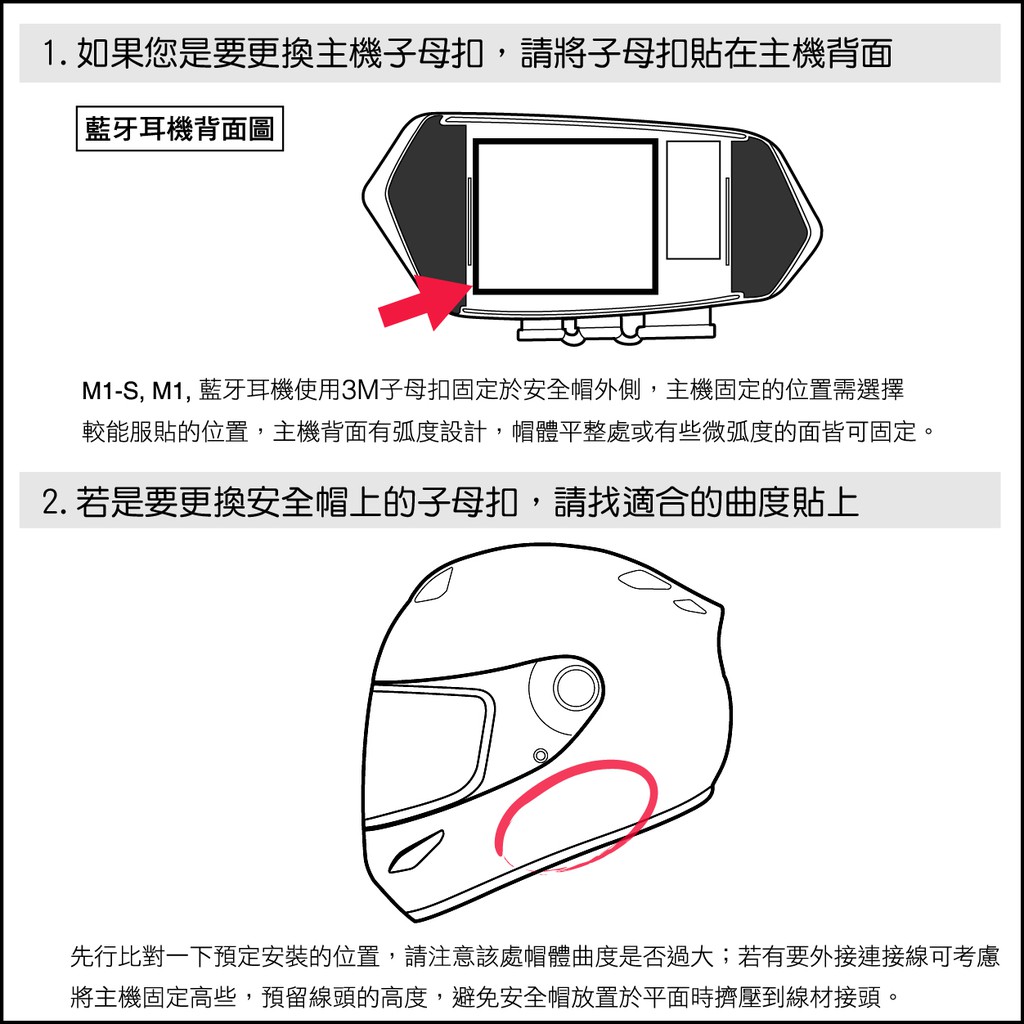 1. 如果您是要更換主機子母扣，請將子母扣貼在主機背面

藍牙耳機背面圖

M1-S, M1, 藍牙耳機使用3M子母扣固定於安全帽外側，主機固定的位置需選擇較能服貼的位置，主機背面有弧度設計，帽體平整處或有些微弧度的面皆可固定。

2. 若是要更換安全帽上的子母扣，請找適合的曲度貼上

先行比對一下預定安裝的位置，請注意該處帽體曲度是否過大；若有要外接連接線可考慮將主機固定高些，預留線頭的高度，避免安全帽放置於平面時擠壓到線材接頭。