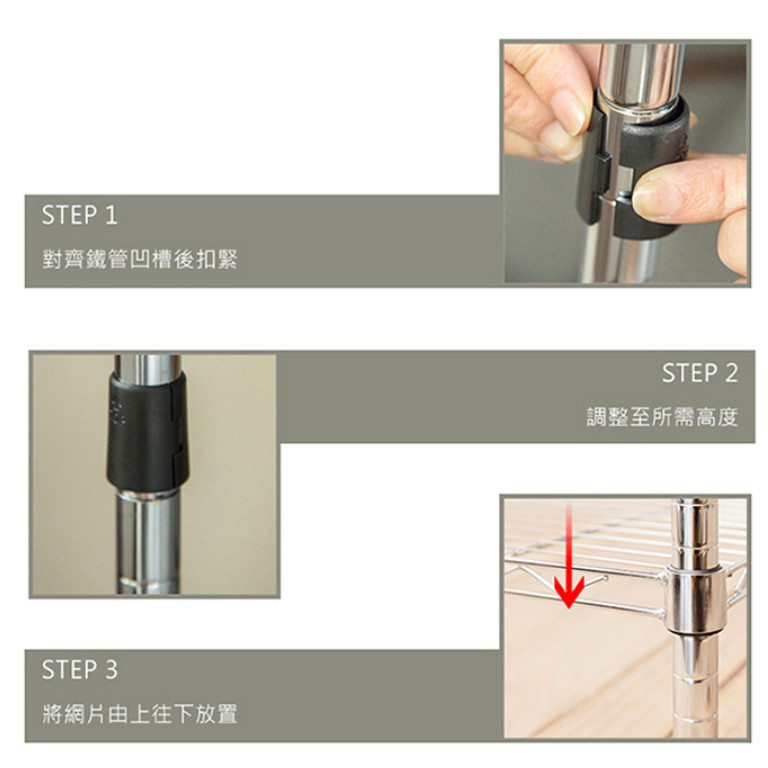 STEP 1
對齊鐵管凹槽後扣緊

STEP 2
調整至所需高度

STEP 3
將網片由上往下放置