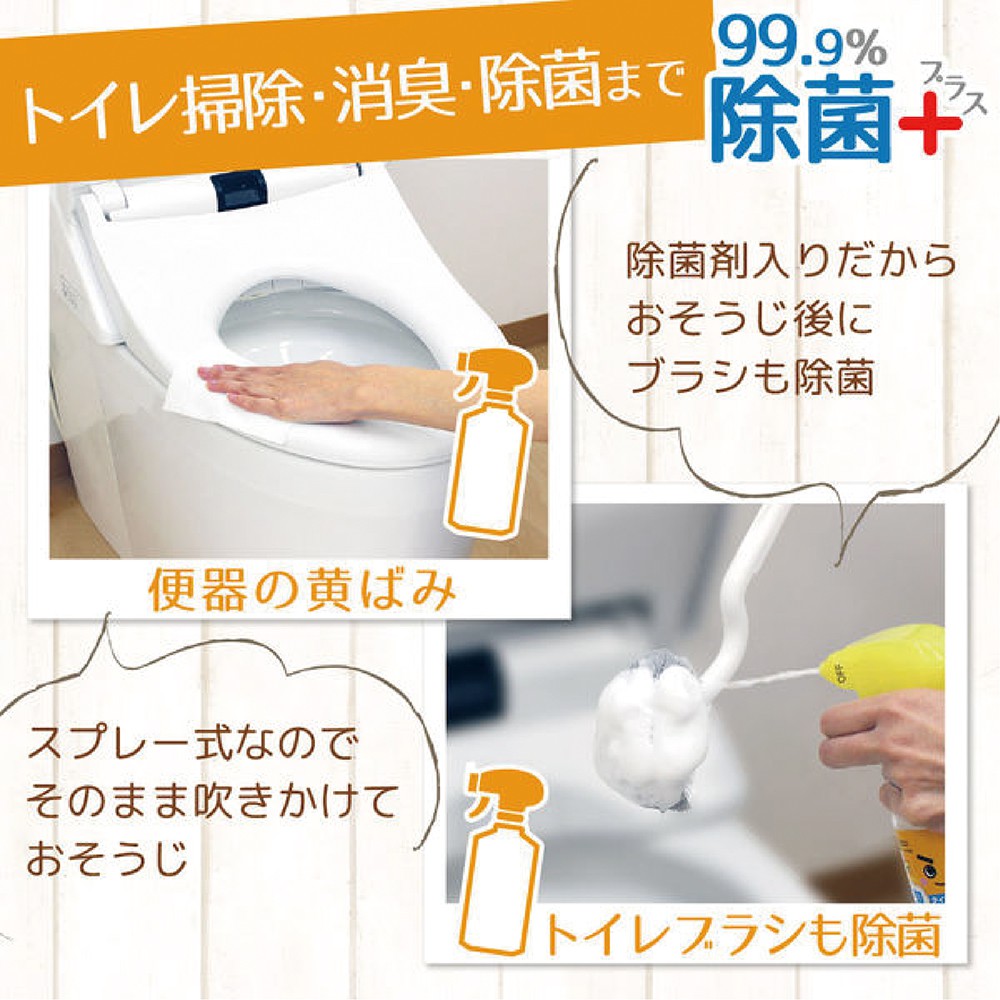 トイレ掃除・消臭・除菌まで

99.9%
除菌+
プラス

除菌剤入りだから
おそうじ後に
ブラシも除菌

便器の黄ばみ

スプレー式なので
そのまま吹きかけて
おそうじ

トイレブラシも除菌