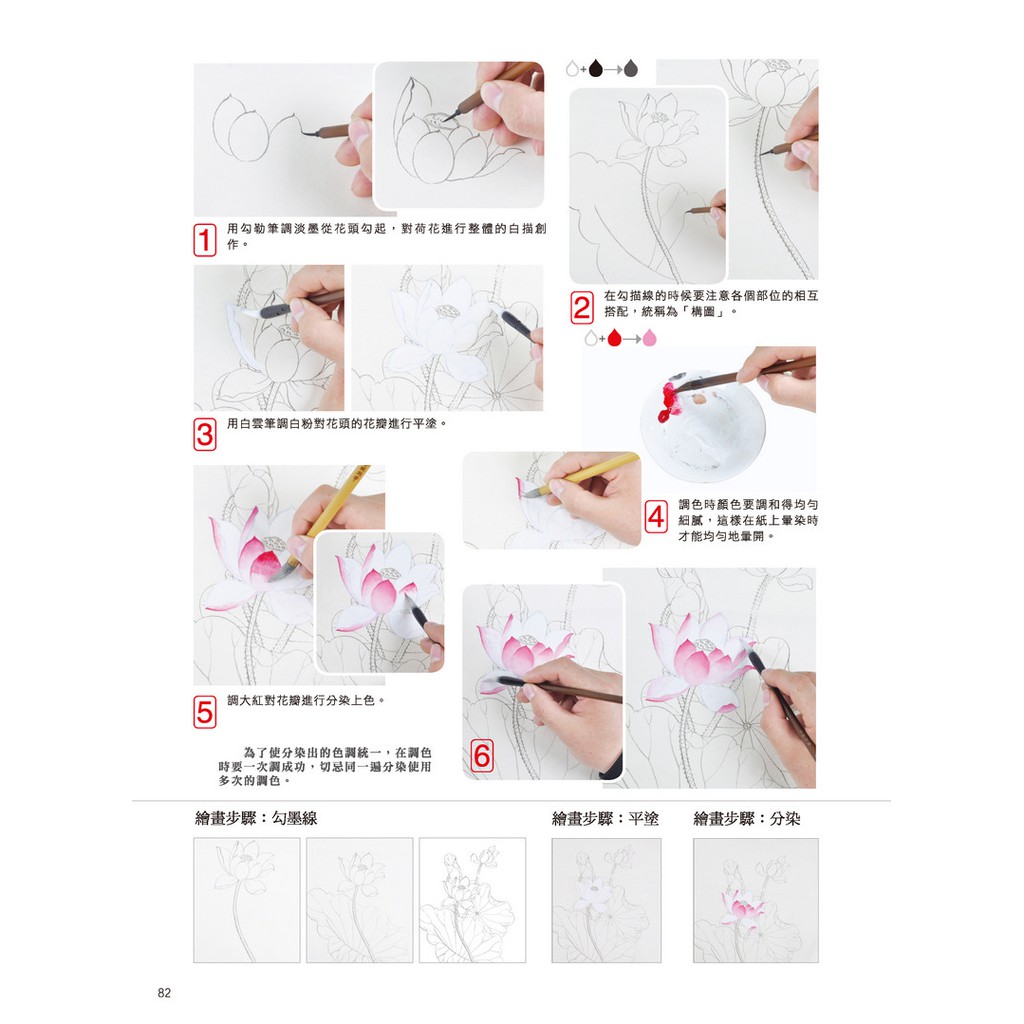 1 用勾勒筆調淡墨從花頭勾起，對荷花進行整體的白描創作。

2 在勾描線的時候要注意各個部位的相互搭配，統稱為「構圖」。

3 用白雲筆調白粉對花頭的花瓣進行平塗。

4 調色時顏色要調和得均勻細膩，這樣在紙上暈染時才能均勻地暈開。

5 調大紅對花瓣進行分染上色。

為了使分染出的色調統一，在調色時要一次調成功，切忌同一遍分染使用多次的調色。

6

繪畫步驟：勾墨線

繪畫步驟：平塗

繪畫步驟：分染

82