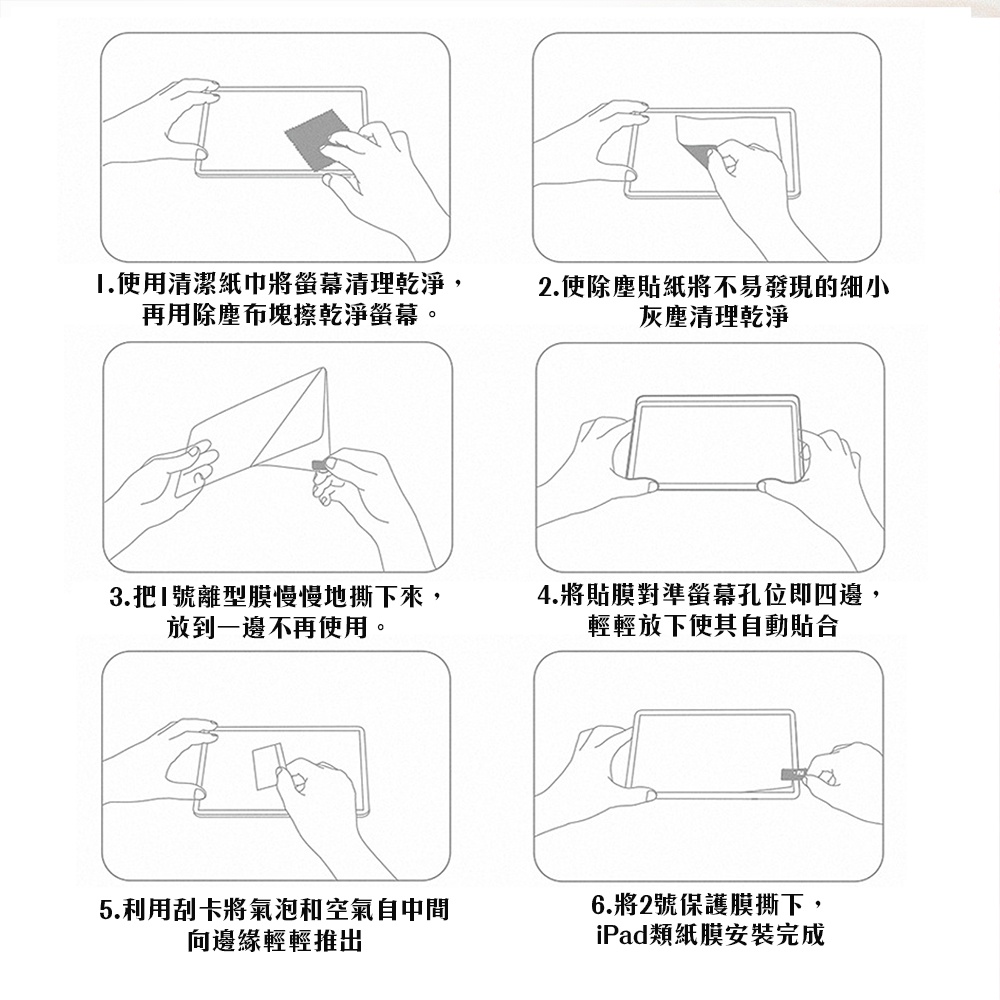 1.使用清潔紙巾將螢幕清理乾淨，再用除塵布塊擦乾淨螢幕。

2.使除塵貼紙將不易發現的細小灰塵清理乾淨

3.把1號離型膜慢慢地撕下來，放到一邊不再使用。

4.將貼膜對準螢幕孔位即四邊，輕輕放下使其自動貼合

5.利用刮卡將氣泡和空氣自中間向邊緣輕輕推出

6.將2號保護膜撕下，iPad類紙膜安裝完成