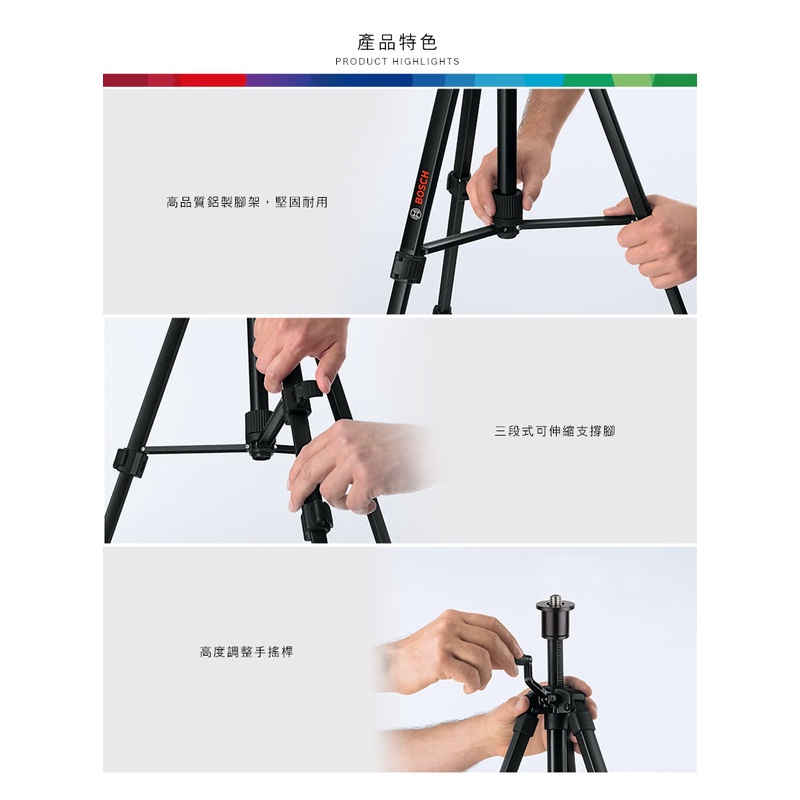 產品特色
PRODUCT HIGHLIGHTS

高品質鋁製腳架，堅固耐用

BOSCH

三段式可伸縮支撐腳

高度調整手搖桿