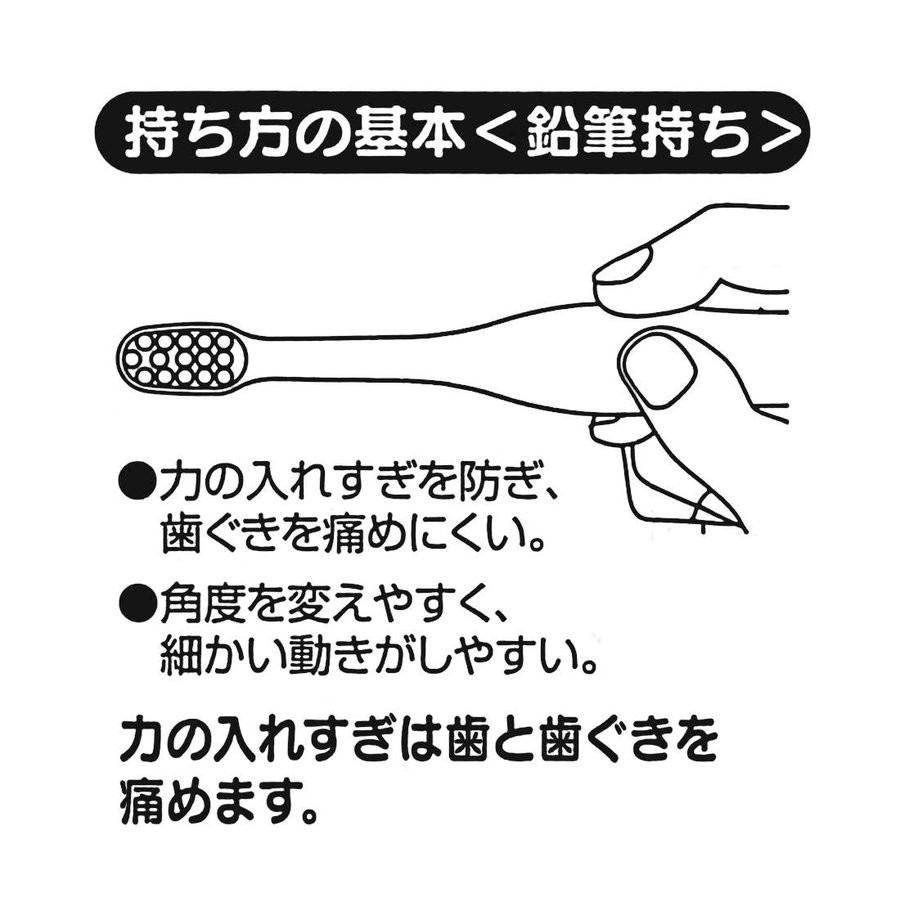 持ち方の基本＜鉛筆持ち＞

●力の入れすぎを防ぎ、歯ぐきを痛めにくい。

●角度を変えやすく、細かい動きがしやすい。

力の入れすぎは歯と歯ぐきを痛めます。