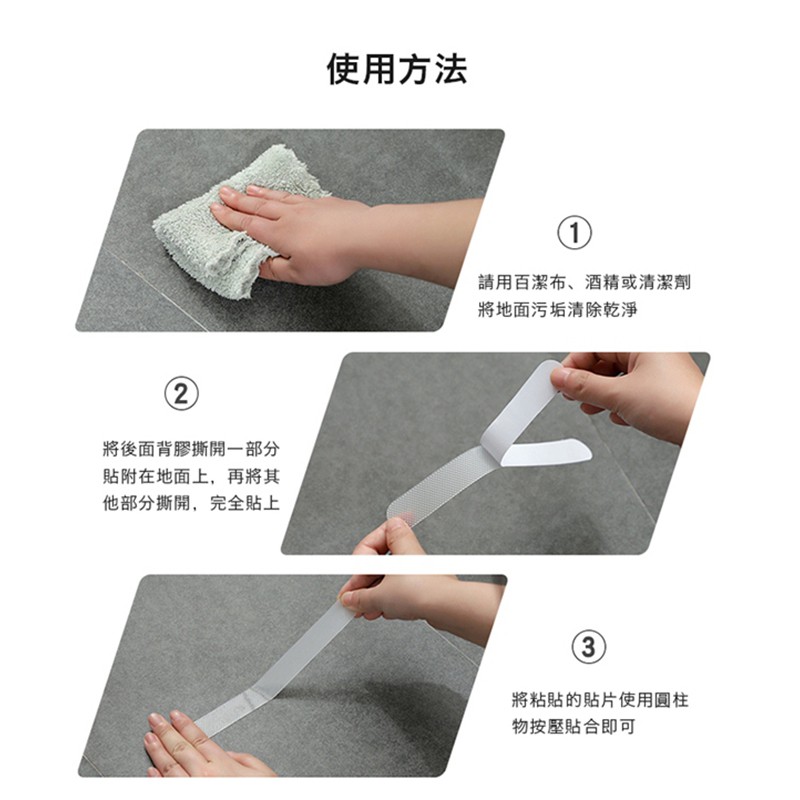 使用方法

①

請用百潔布、酒精或清潔劑將地面污垢清除乾淨

②

將後面背膠撕開一部分貼附在地面上，再將其他部分撕開，完全貼上

③

將粘貼的貼片使用圓柱物按壓貼合即可