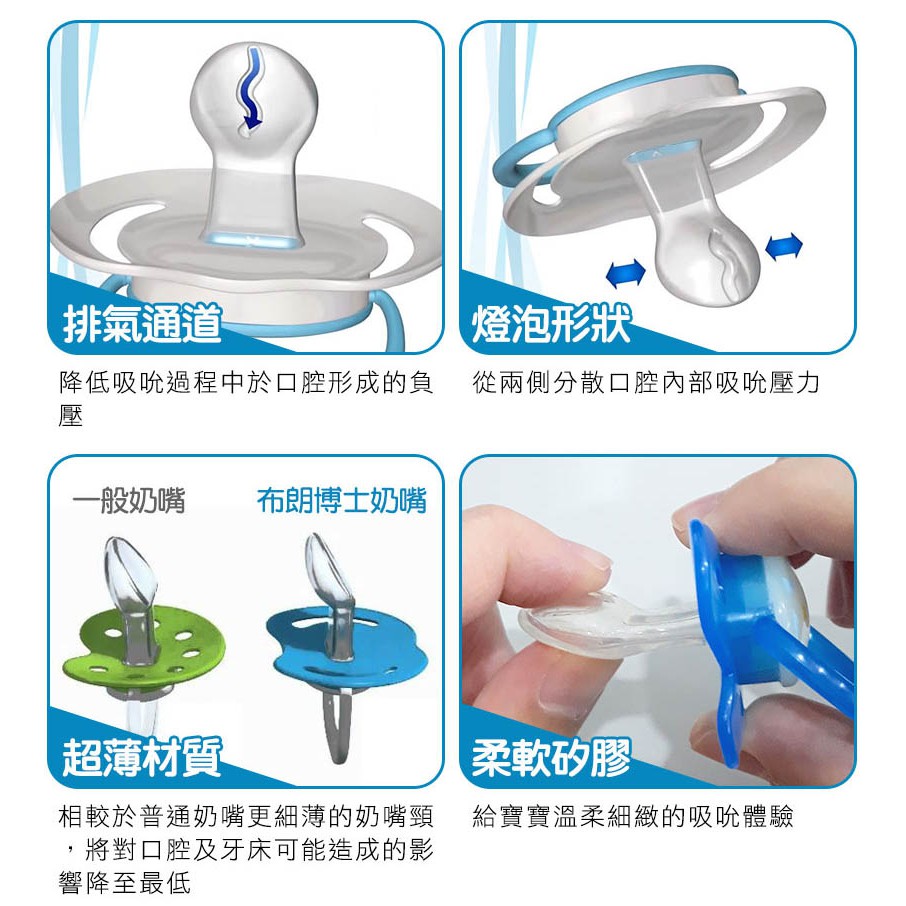 排氣通道

降低吸吮過程中於口腔形成的負壓

燈泡形狀

從兩側分散口腔內部吸吮壓力

一般奶嘴

布朗博士奶嘴

超薄材質

相較於普通奶嘴更細薄的奶嘴頸，將對口腔及牙床可能造成的影響降至最低

柔軟矽膠

給寶寶溫柔細緻的吸吮體驗