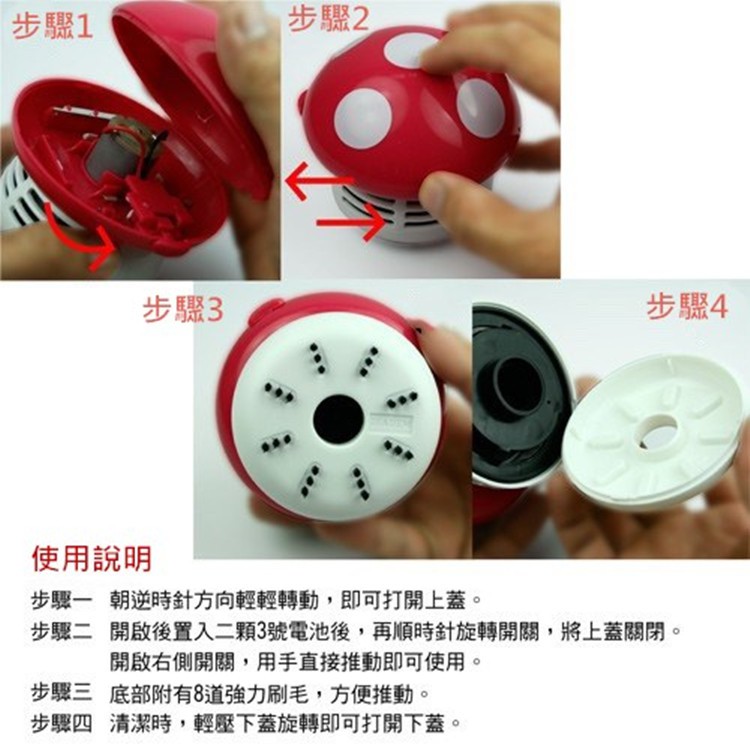 步驟1

步驟2

步驟3

步驟4

使用說明

步驟一 朝逆時針方向輕輕轉動，即可打開上蓋。

步驟二 開啟後置入二顆3號電池後，再順時針旋轉開關，將上蓋關閉。
開啟右側開關，用手直接推動即可使用。

步驟三 底部附有8道強力刷毛，方便推動。

步驟四 清潔時，輕壓下蓋旋轉即可打開下蓋。