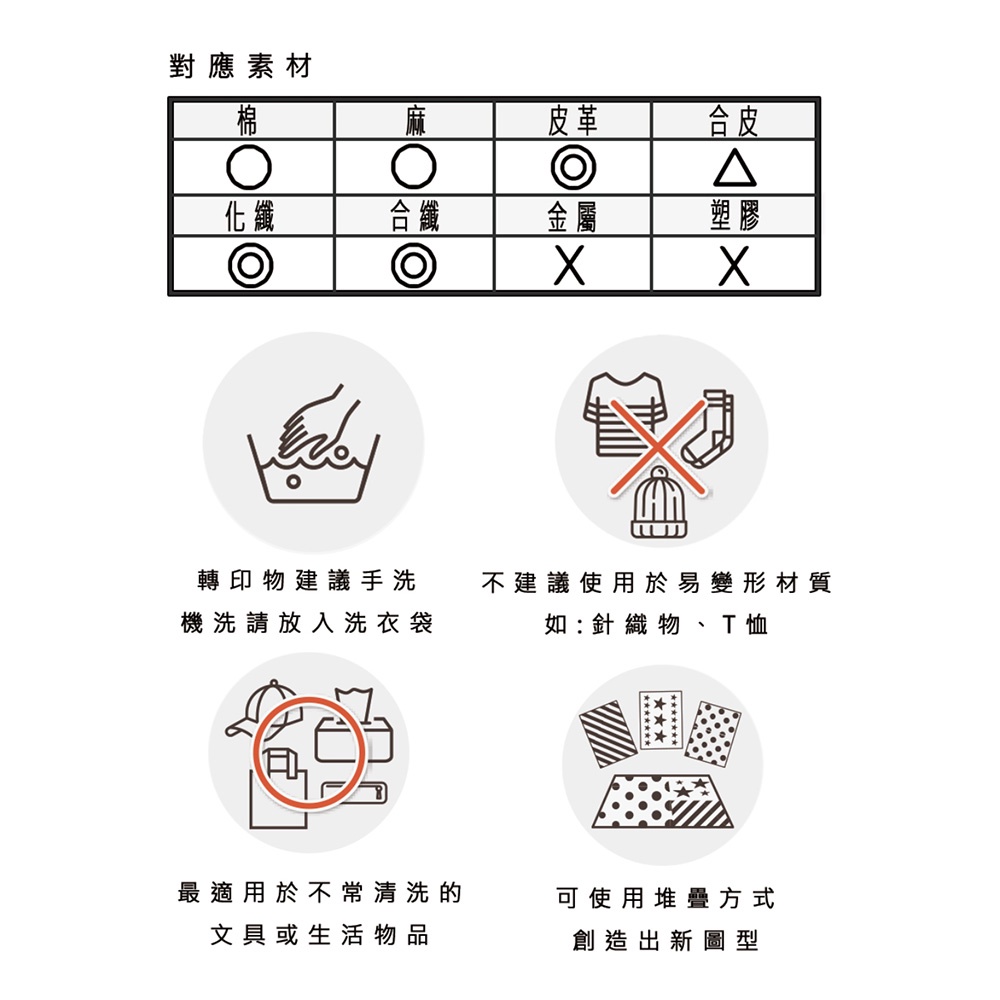 對應素材

| 棉 | 麻 | 皮革 | 合皮 |
|---|---|---|---|
| ○ | ○ | ◎ | △ |
| 化纖 | 合纖 | 金屬 | 塑膠 |
| ◎ | ◎ | X | X |

轉印物建議手洗
機洗請放入洗衣袋

不建議使用於易變形材質
如:針織物、T恤

最適用於不常清洗的
文具或生活物品

可使用堆疊方式
創造出新圖型