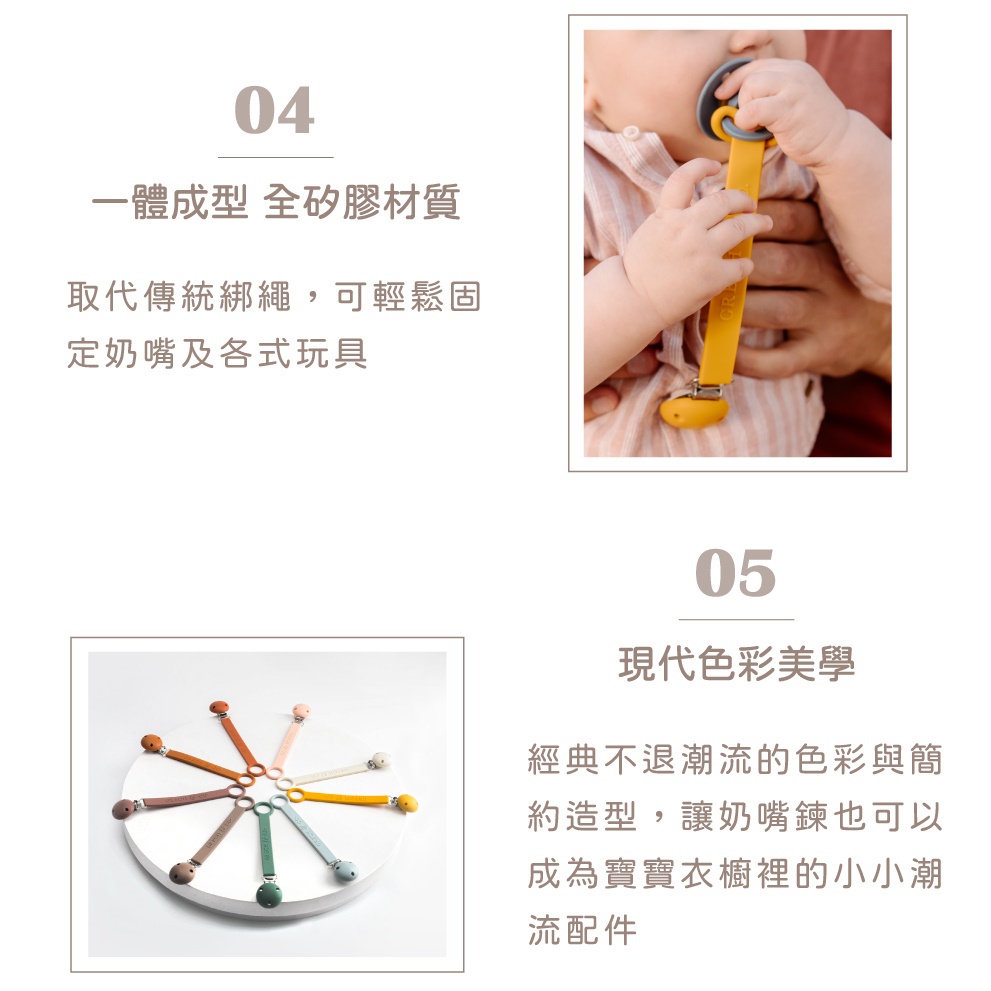 04

一體成型 全矽膠材質

取代傳統綁繩，可輕鬆固定奶嘴及各式玩具

05

現代色彩美學

經典不退潮流的色彩與簡約造型，讓奶嘴鍊也可以成為寶寶衣櫥裡的小小潮流配件