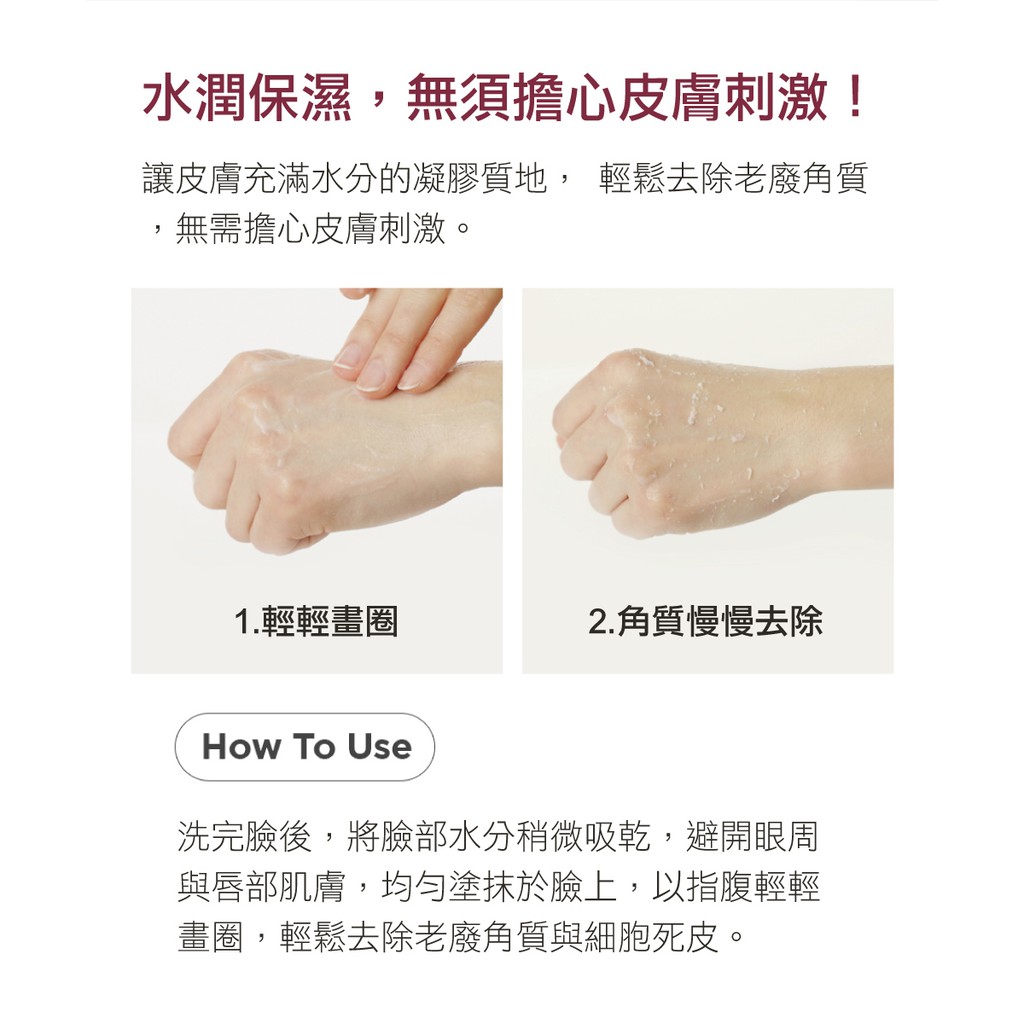 水潤保濕，無須擔心皮膚刺激！

讓皮膚充滿水分的凝膠質地， 輕鬆去除老廢角質，無需擔心皮膚刺激。

1.輕輕畫圈

2.角質慢慢去除

How To Use

洗完臉後，將臉部水分稍微吸乾，避開眼周與唇部肌膚，均勻塗抹於臉上，以指腹輕輕畫圈，輕鬆去除老廢角質與細胞死皮。