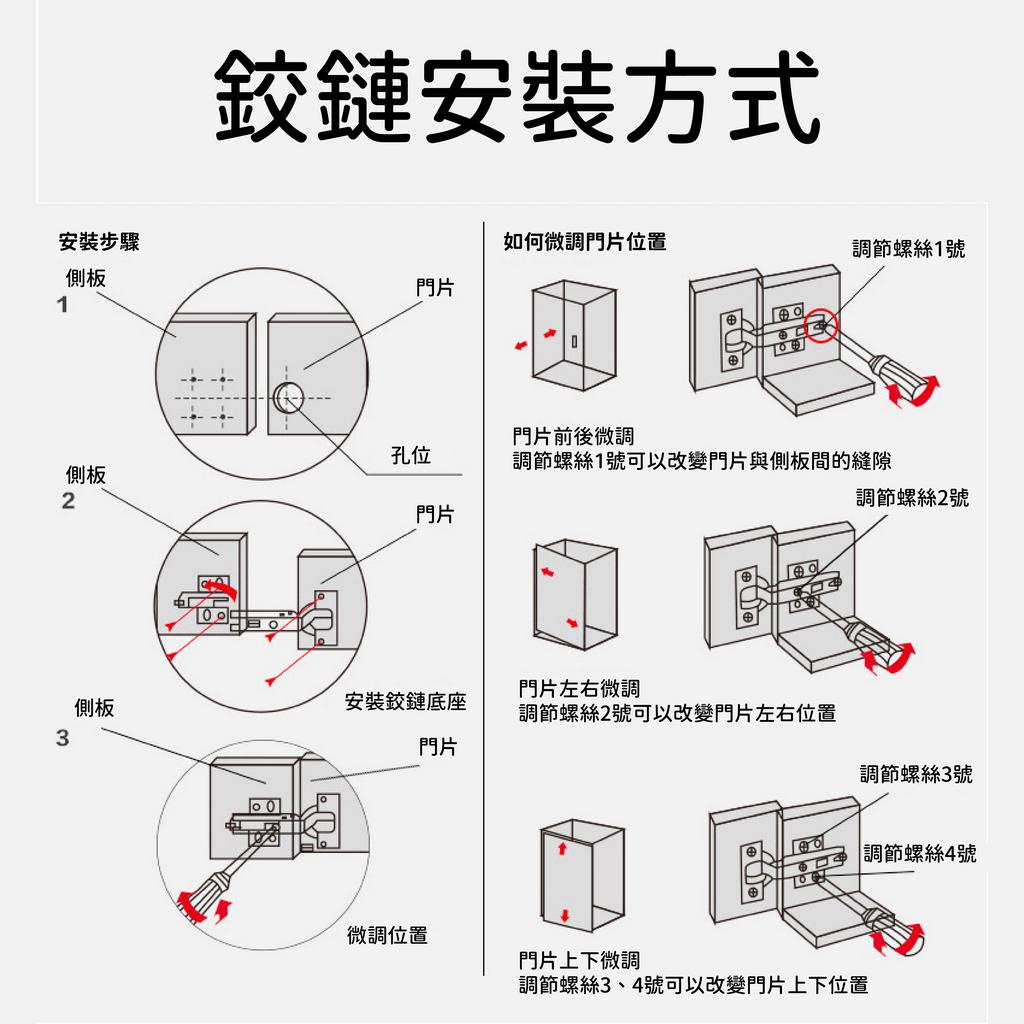 鉸鏈安裝方式

安裝步驟

側板
1
門片
孔位

側板
2
門片
安裝鉸鏈底座

側板
3
門片
微調位置

如何微調門片位置

調節螺絲1號

門片前後微調
調節螺絲1號可以改變門片與側板間的縫隙

調節螺絲2號

門片左右微調
調節螺絲2號可以改變門片左右位置

調節螺絲3號
調節螺絲4號

門片上下微調
調節螺絲3、4號可以改變門片上下位置