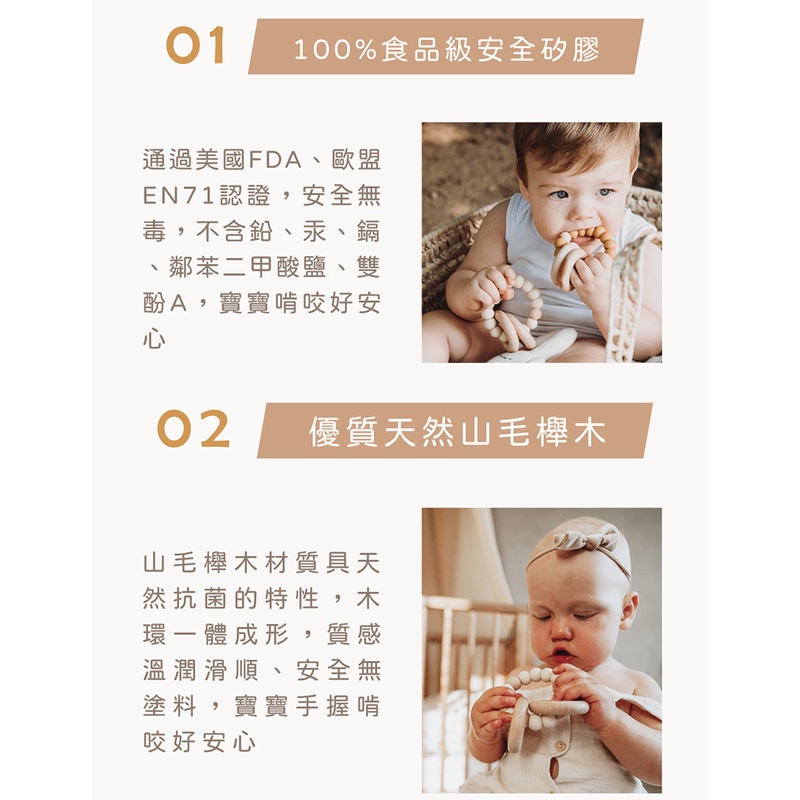 01 100%食品級安全矽膠

通過美國FDA、歐盟EN71認證，安全無毒，不含鉛、汞、鎘、鄰苯二甲酸鹽、雙酚A，寶寶啃咬好安心

02 優質天然山毛櫸木

山毛櫸木材質具天然抗菌的特性，木環一體成形，質感溫潤滑順、安全無塗料，寶寶手握啃咬好安心