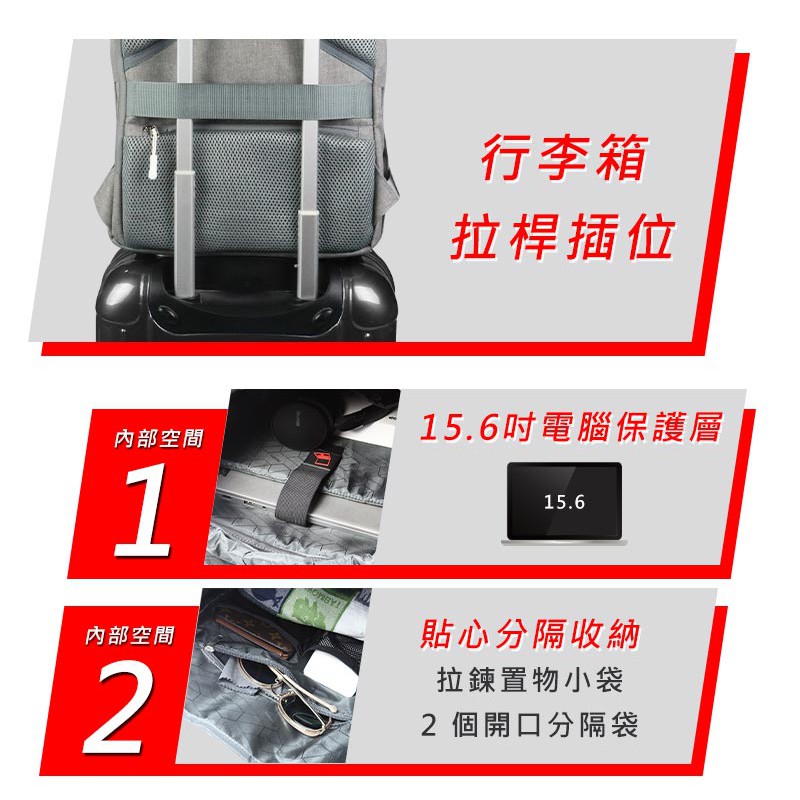 行李箱
拉桿插位

內部空間
1

15.6吋電腦保護層

15.6

內部空間
2

貼心分隔收納
拉鍊置物小袋
2 個開口分隔袋