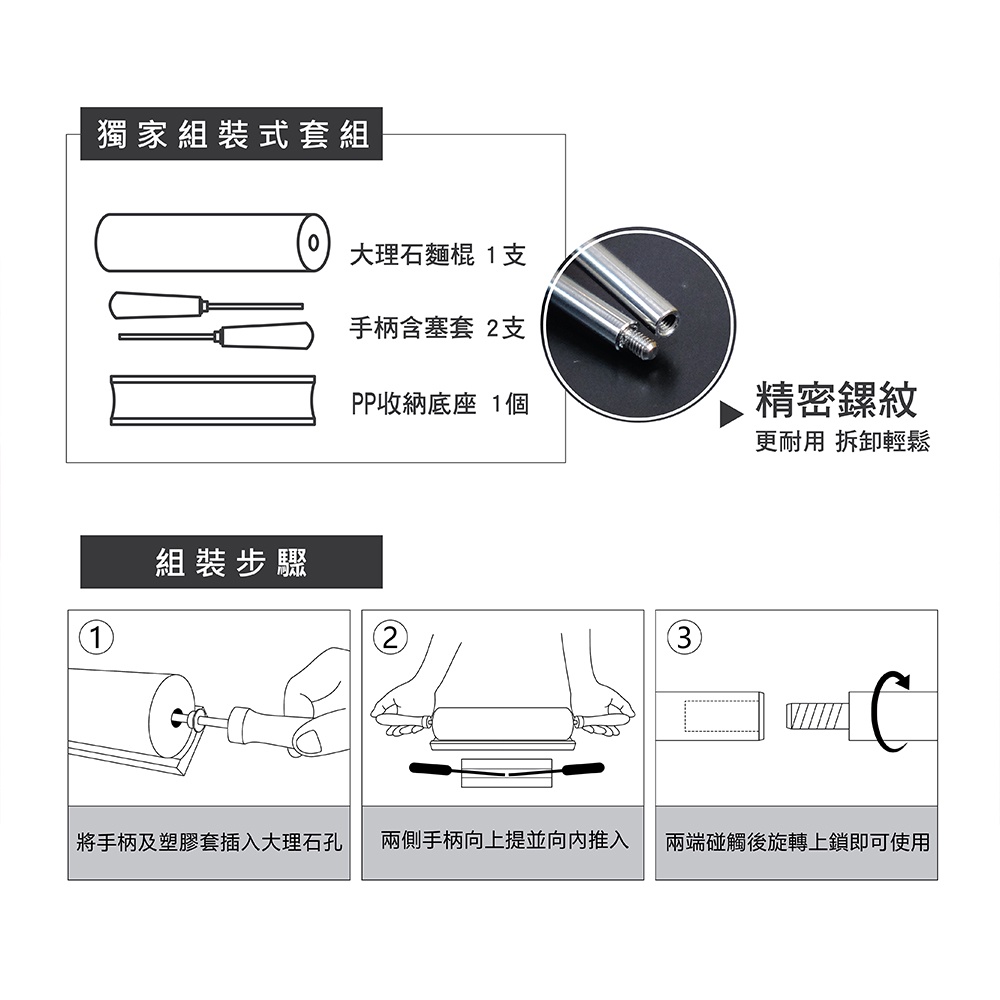 獨家組裝式套組

大理石麵棍 1支

手柄含塞套 2支

PP收納底座 1個

精密鏍紋
更耐用 拆卸輕鬆

組裝步驟

①

將手柄及塑膠套插入大理石孔

②

兩側手柄向上提並向內推入

③

兩端碰觸後旋轉上鎖即可使用