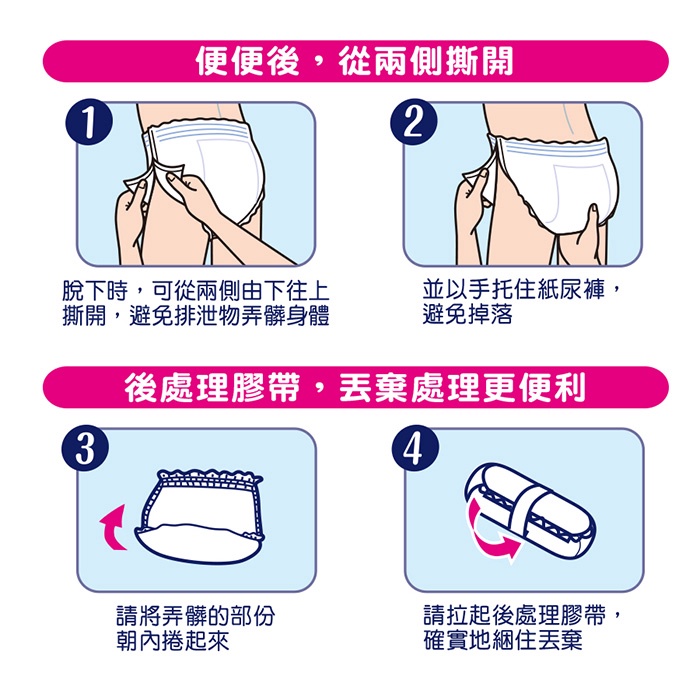 便便後，從兩側撕開

1

脫下時，可從兩側由下往上撕開，避免排泄物弄髒身體

2

並以手托住紙尿褲，避免掉落

後處理膠帶，丟棄處理更便利

3

請將弄髒的部份朝內捲起來

4

請拉起後處理膠帶，確實地綑住丟棄