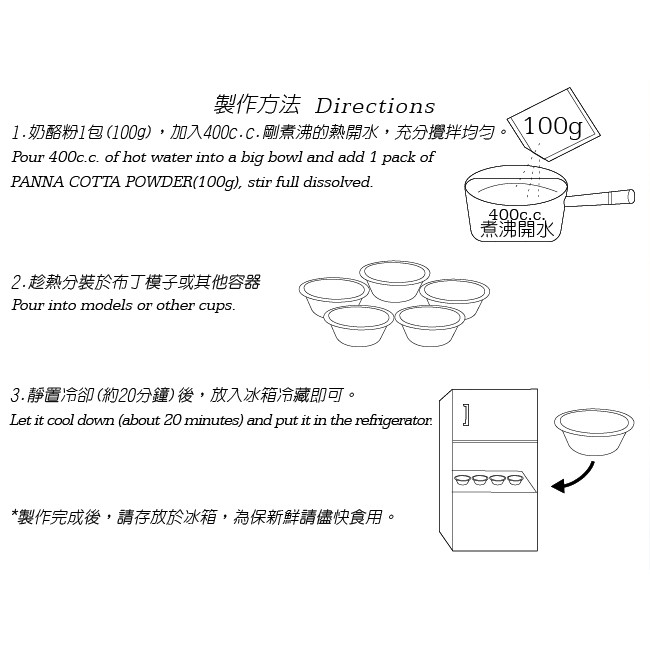 製作方法 Directions

1.奶酪粉1包(100g)，加入400c.c.剛煮沸的熱開水，充分攪拌均勻。
Pour 400c.c. of hot water into a big bowl and add 1 pack of PANNA COTTA POWDER(100g), stir full dissolved.

100g

400c.c.
煮沸開水

2.趁熱分裝於布丁模子或其他容器
Pour into models or other cups.

3.靜置冷卻(約20分鐘)後，放入冰箱冷藏即可。
Let it cool down (about 20 minutes) and put it in the refrigerator.

*製作完成後，請存放於冰箱，為保新鮮請儘快食用。