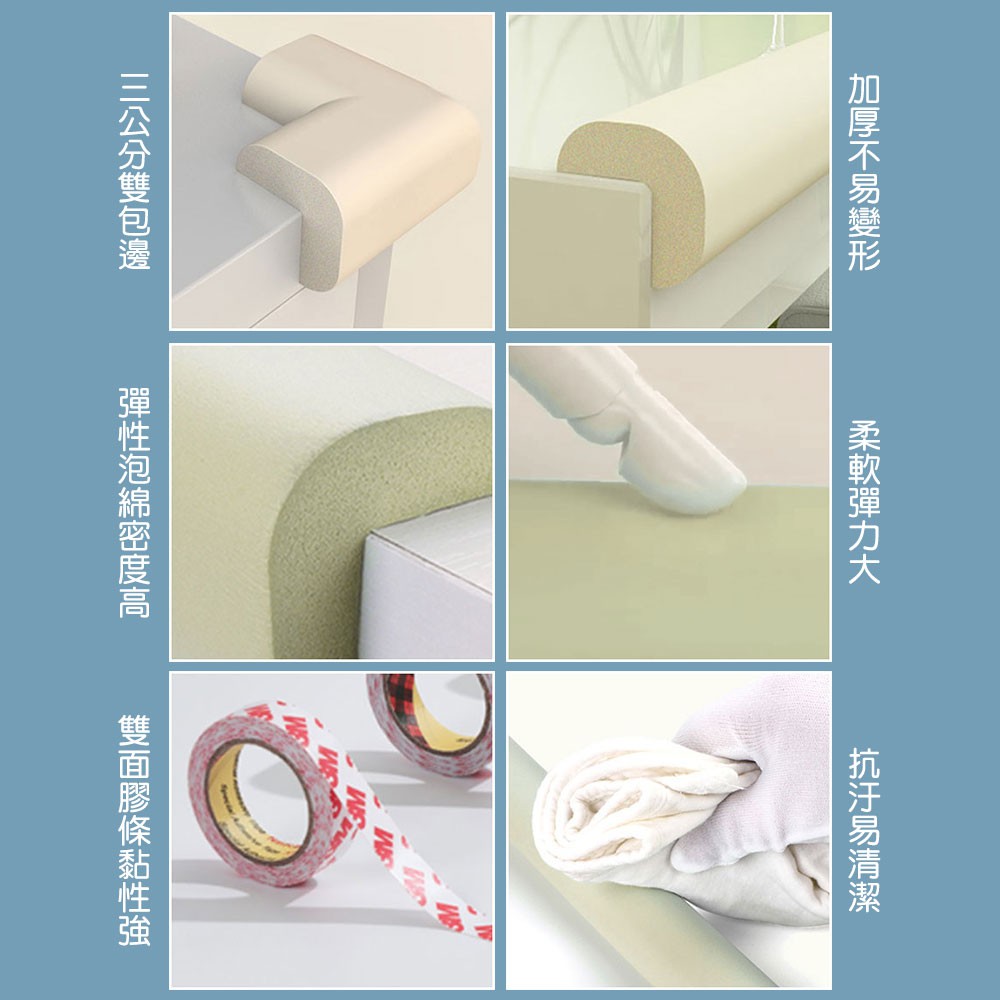 三公分雙包邊

加厚不易變形

彈性泡綿密度高

柔軟彈力大

雙面膠條黏性強

抗汙易清潔