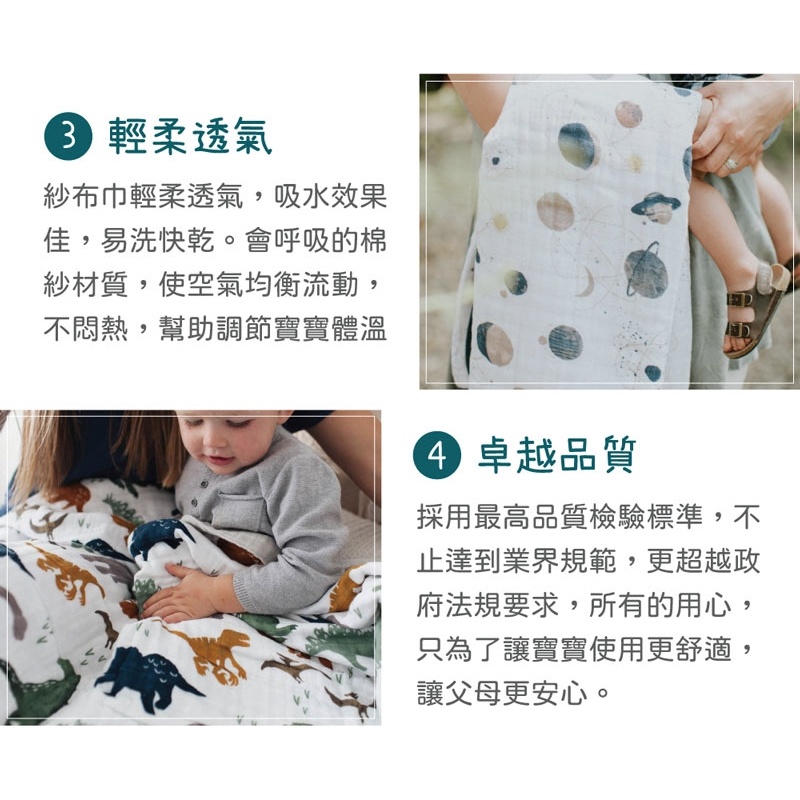 3 輕柔透氣

紗布巾輕柔透氣，吸水效果佳，易洗快乾。會呼吸的棉紗材質，使空氣均衡流動，不悶熱，幫助調節寶寶體溫

4 卓越品質

採用最高品質檢驗標準，不止達到業界規範，更超越政府法規要求，所有的用心，只為了讓寶寶使用更舒適，讓父母更安心。