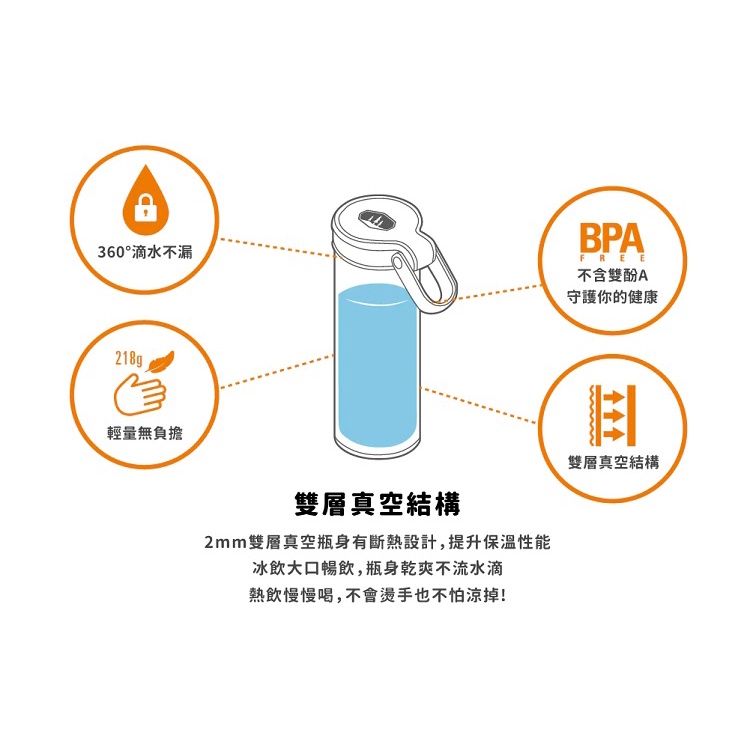 360°滴水不漏

218g

輕量無負擔

BPA
FREE
不含雙酚A
守護你的健康

雙層真空結構

雙層真空結構

2mm雙層真空瓶身有斷熱設計,提升保溫性能
冰飲大口暢飲,瓶身乾爽不流水滴
熱飲慢慢喝,不會燙手也不怕涼掉!