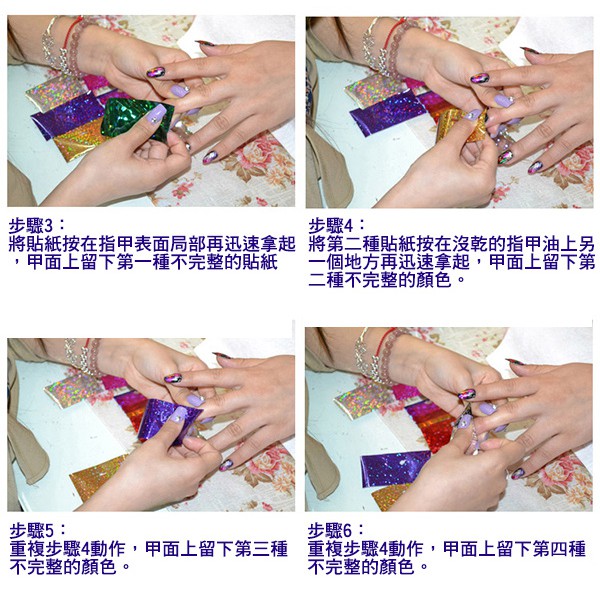 步驟3：
將貼紙按在指甲表面局部再迅速拿起，甲面上留下第一種不完整的貼紙

步驟4：
將第二種貼紙按在沒乾的指甲油上另一個地方再迅速拿起，甲面上留下第二種不完整的顏色。

步驟5：
重複步驟4動作，甲面上留下第三種不完整的顏色。

步驟6：
重複步驟4動作，甲面上留下第四種不完整的顏色。