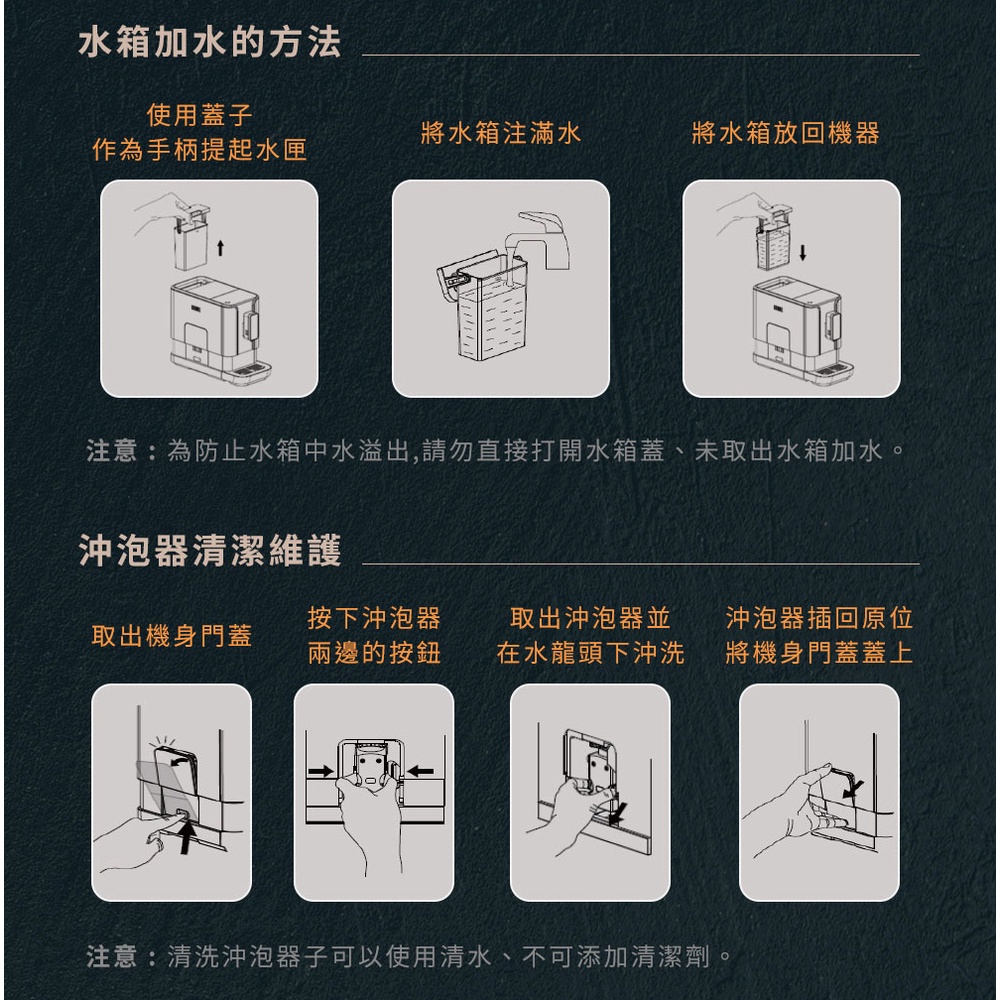 水箱加水的方法

使用蓋子
作為手柄提起水匣

將水箱注滿水

將水箱放回機器

注意：為防止水箱中水溢出,請勿直接打開水箱蓋、未取出水箱加水。

沖泡器清潔維護

取出機身門蓋

按下沖泡器
兩邊的按鈕

取出沖泡器並
在水龍頭下沖洗

沖泡器插回原位
將機身門蓋蓋上

注意：清洗沖泡器子可以使用清水、不可添加清潔劑。