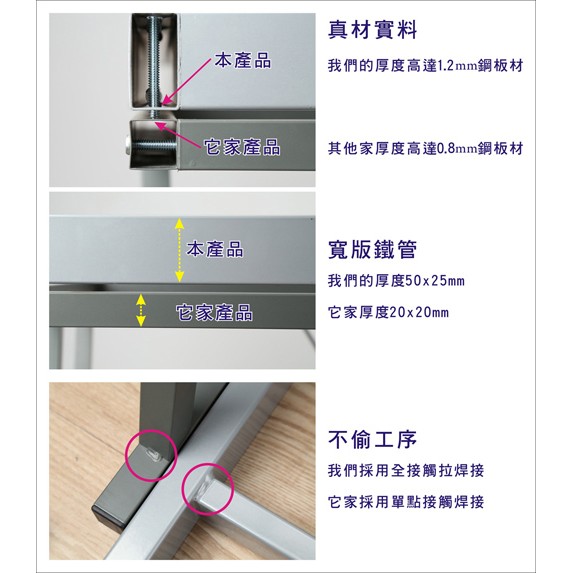 本產品

它家產品

真材實料

我們的厚度高達1.2mm鋼板材

其他家厚度高達0.8mm鋼板材

本產品

它家產品

寬版鐵管

我們的厚度50x25mm

它家厚度20x20mm

不偷工序

我們採用全接觸拉焊接

它家採用單點接觸焊接