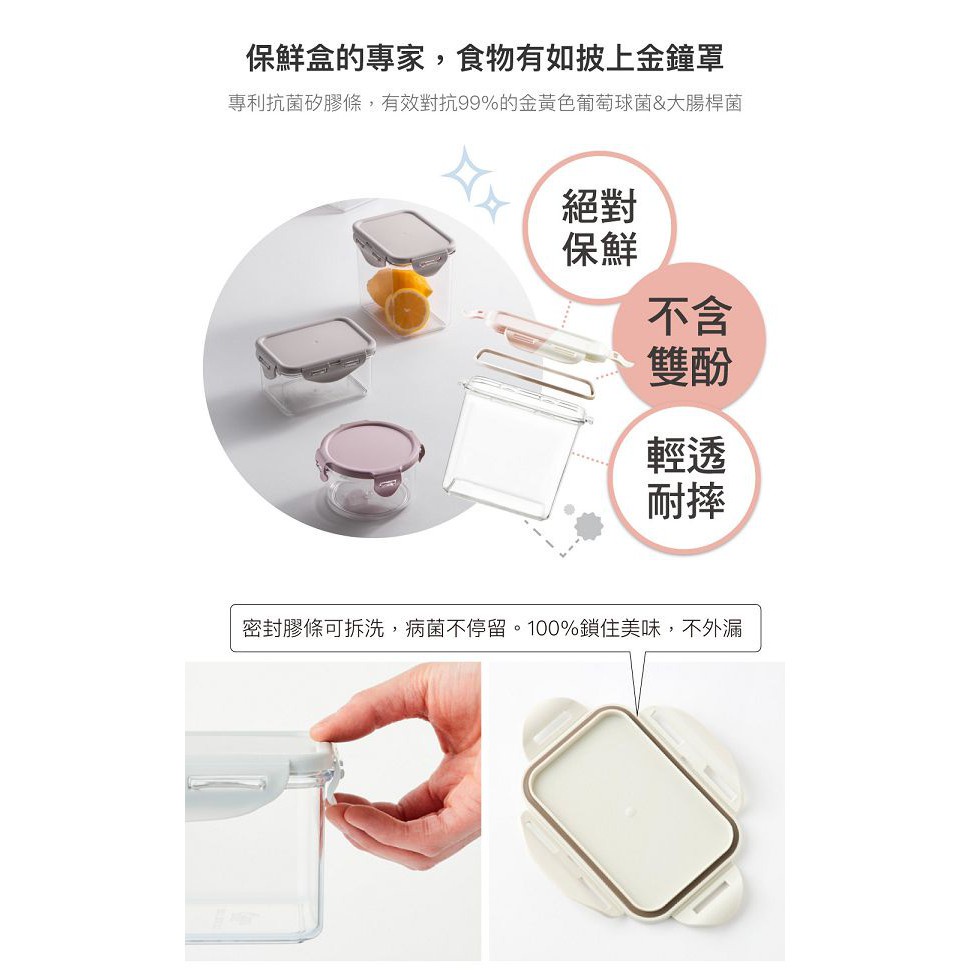 保鮮盒的專家，食物有如披上金鐘罩

專利抗菌矽膠條，有效對抗99%的金黃色葡萄球菌&大腸桿菌

絕對保鮮

不含雙酚

輕透耐摔

密封膠條可拆洗，病菌不停留。100%鎖住美味，不外漏