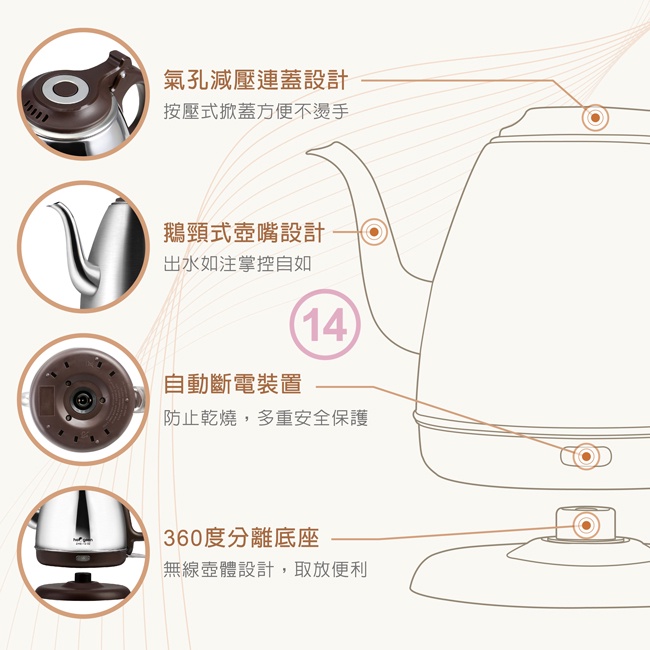 氣孔減壓連蓋設計
按壓式掀蓋方便不燙手

鵝頸式壺嘴設計
出水如注掌控自如

14

自動斷電裝置
防止乾燒，多重安全保護

360度分離底座
無線壺體設計，取放便利