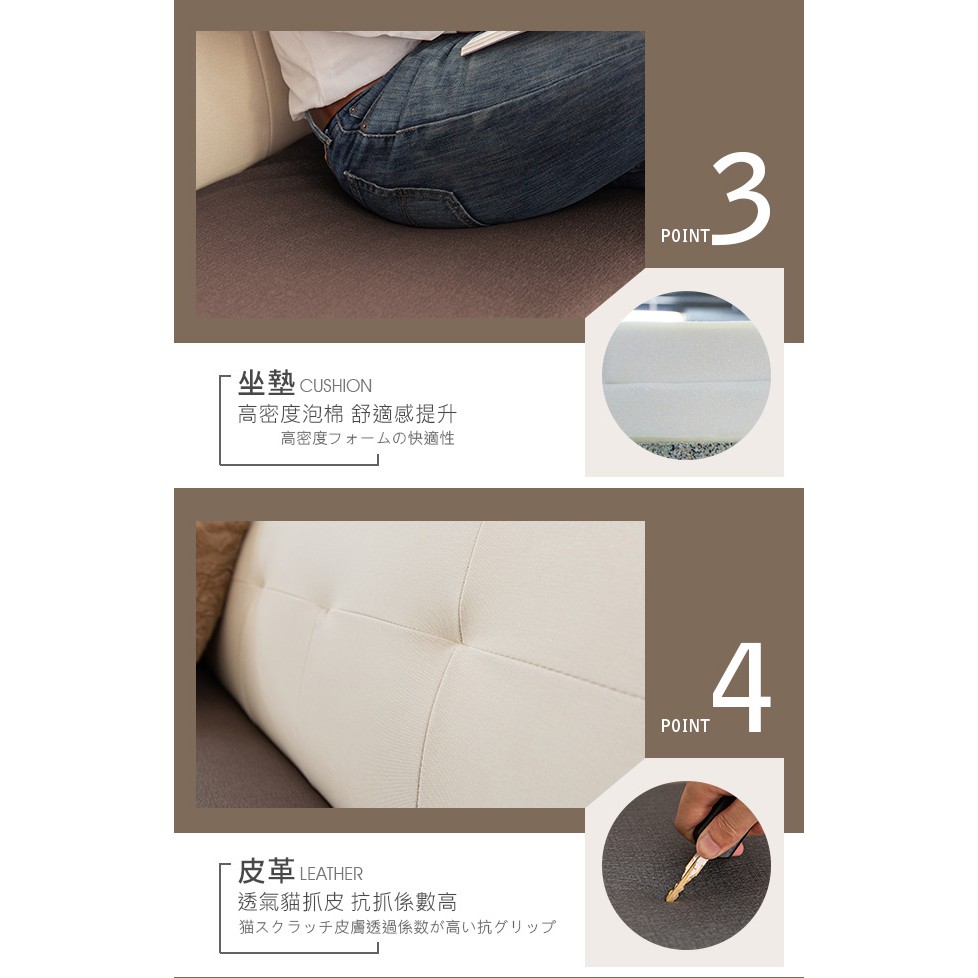 POINT 3

坐墊 CUSHION
高密度泡棉 舒適感提升
高密度フォームの快適性

POINT 4

皮革 LEATHER
透氣貓抓皮 抗抓係數高
猫スクラッチ皮膚透過係数が高い抗グリップ