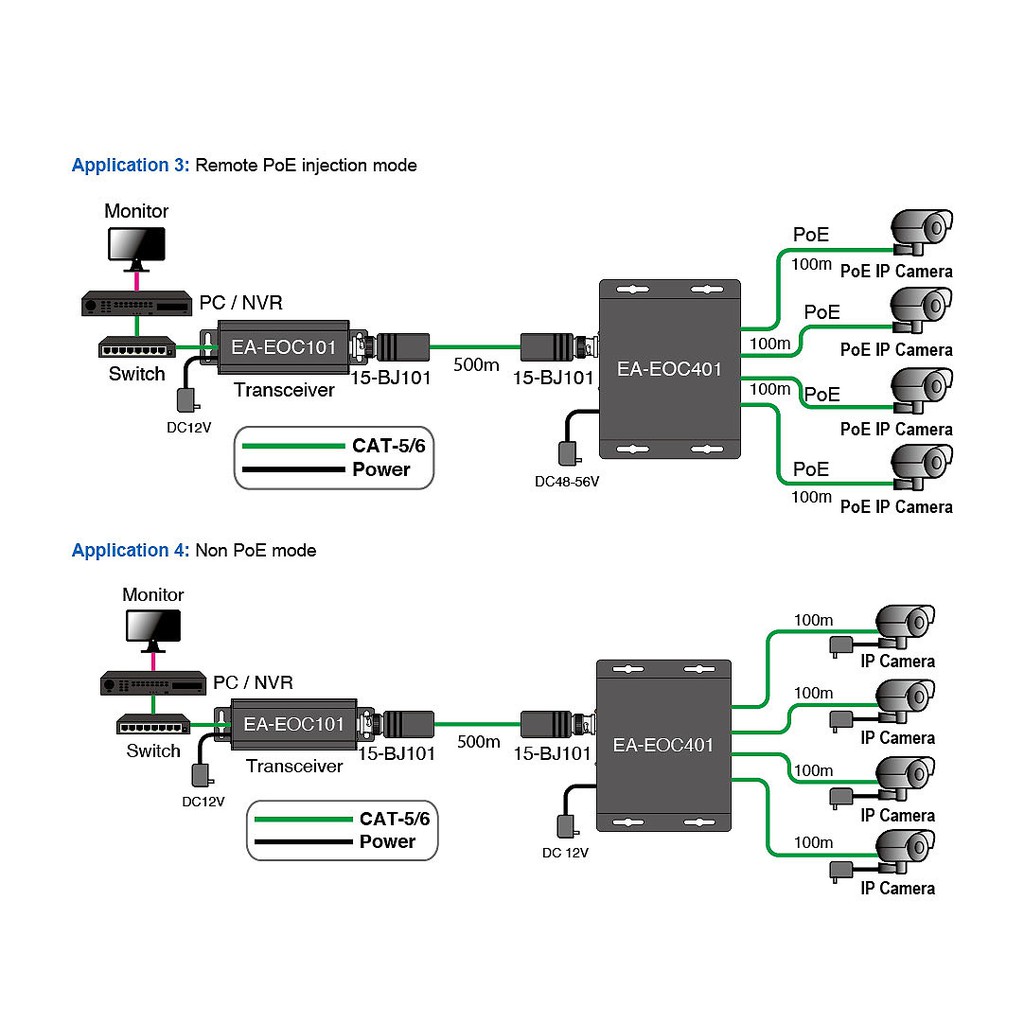 Application 3: Remote PoE injection mode

Monitor

PC / NVR

Switch

EA-EOC101

Transceiver

DC12V

15-BJ101

500m

15-BJ101

EA-EOC401

DC48-56V

CAT-5/6
Power

PoE
100m
PoE IP Camera

PoE
100m
PoE IP Camera

100m
PoE
PoE IP Camera

PoE
100m
PoE IP Camera

Application 4: Non PoE mode

Monitor

PC / NVR

Switch

EA-EOC101

Transceiver

DC12V

15-BJ101

500m

15-BJ101

EA-EOC401

DC 12V

CAT-5/6
Power

100m
IP Camera

100m
IP Camera

100m
IP Camera

100m
IP Camera