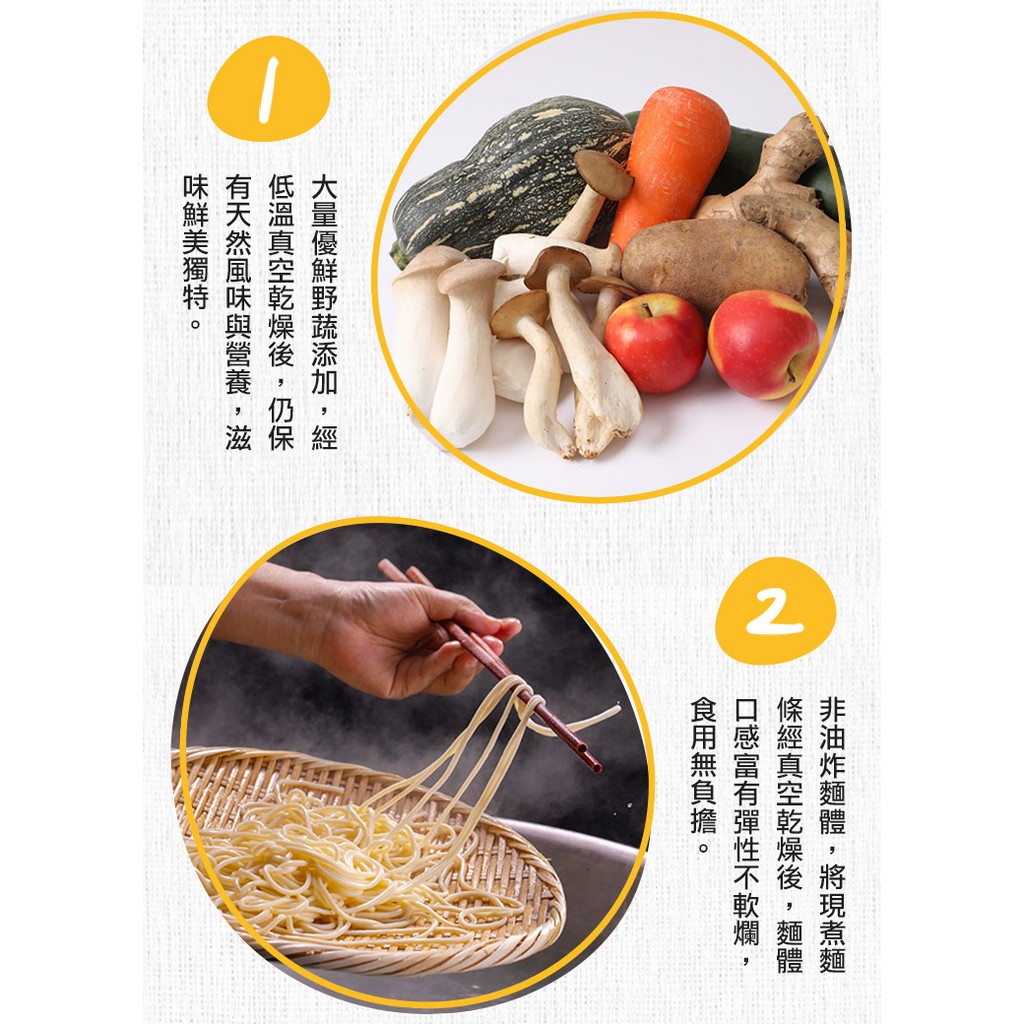 1

大量優鮮野蔬添加，經低溫真空乾燥後，仍保有天然風味與營養，滋味鮮美獨特。

2

非油炸麵體，將現煮麵條經真空乾燥後，麵體口感富有彈性不軟爛，食用無負擔。