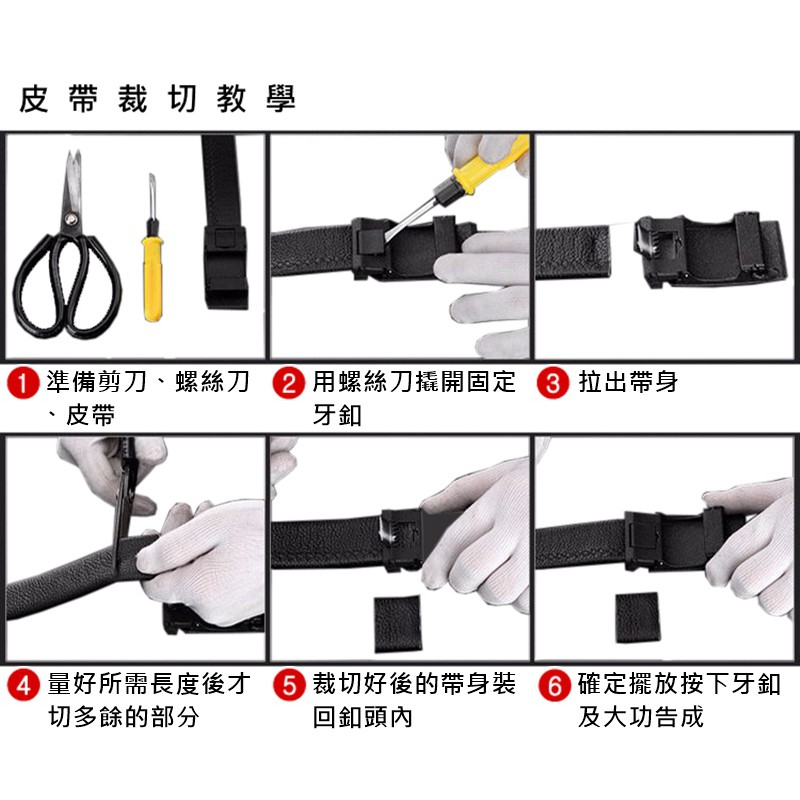 皮帶裁切教學

1 準備剪刀、螺絲刀、皮帶

2 用螺絲刀撬開固定牙釦

3 拉出帶身

4 量好所需長度後才切多餘的部分

5 裁切好後的帶身裝回釦頭內

6 確定擺放按下牙釦及大功告成